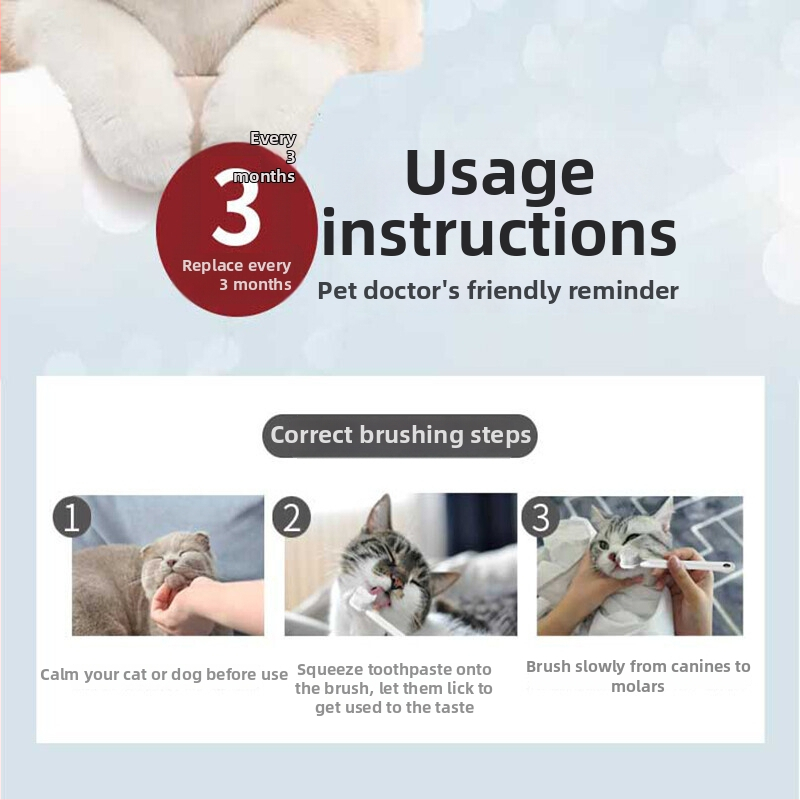 Every 3 months

3

Replace every 3 months

Usage instructions

Pet doctor's friendly reminder

Correct brushing steps

1

Calm your cat or dog before use

2

Squeeze toothpaste onto the brush, let them lick to get used to the taste

3

Brush slowly from canines to molars