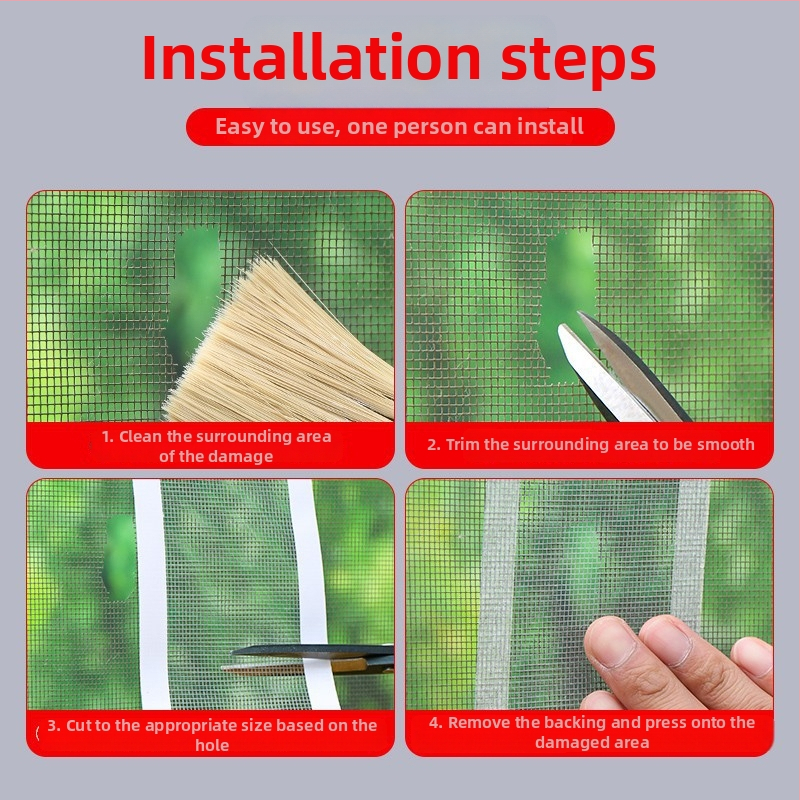 Installation steps

Easy to use, one person can install

1. Clean the surrounding area of the damage

2. Trim the surrounding area to be smooth

3. Cut to the appropriate size based on the hole

4. Remove the backing and press onto the damaged area