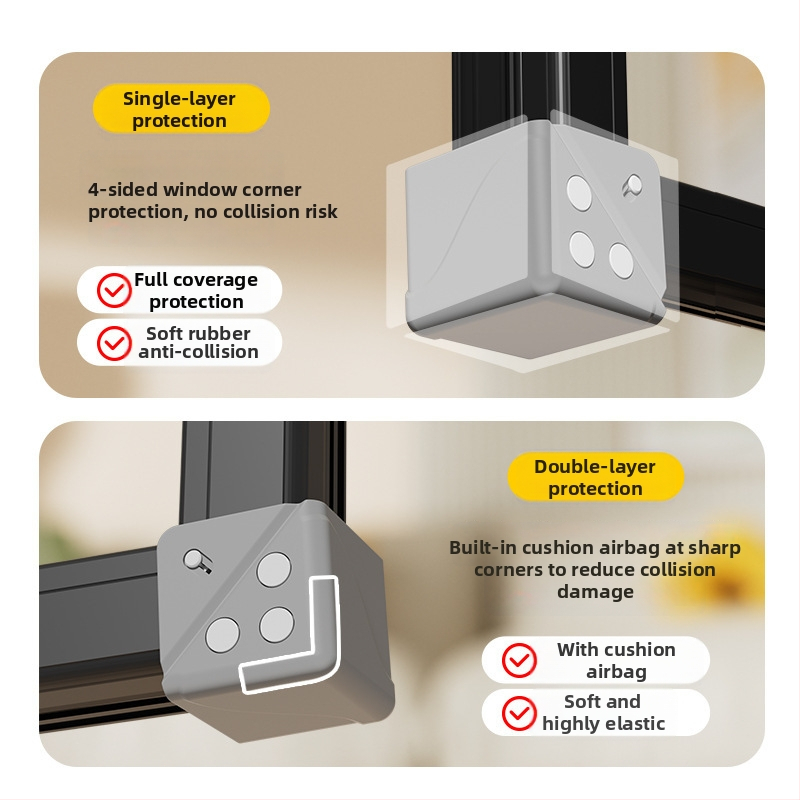 Single-layer protection

4-sided window corner protection, no collision risk

Full coverage protection

Soft rubber anti-collision

Double-layer protection

Built-in cushion airbag at sharp corners to reduce collision damage

With cushion airbag

Soft and highly elastic