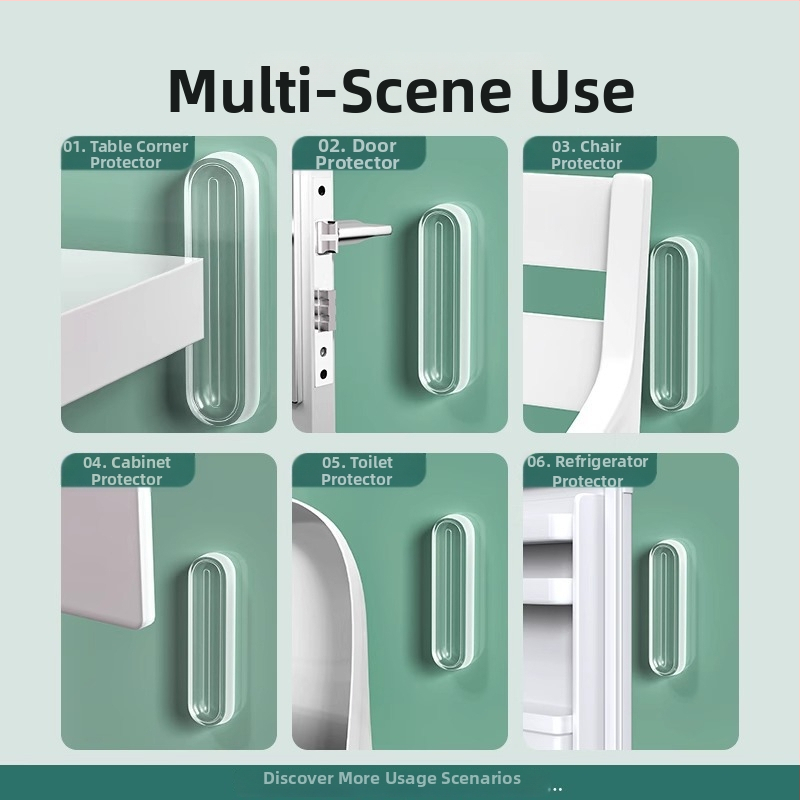 Multi-Scene Use

01. Table Corner Protector

02. Door Protector

03. Chair Protector

04. Cabinet Protector

05. Toilet Protector

06. Refrigerator Protector

Discover More Usage Scenarios