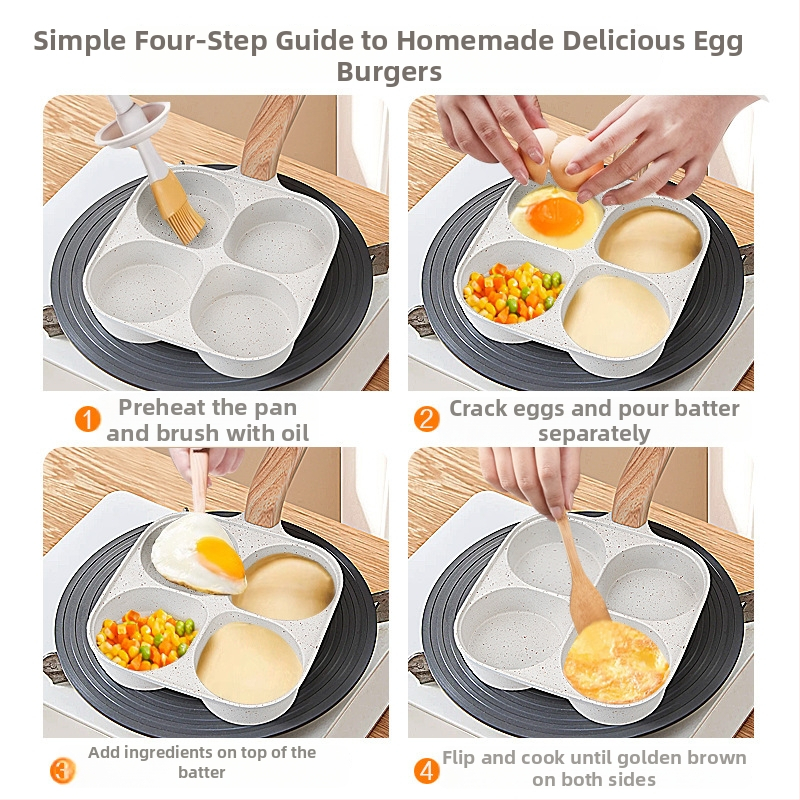 Simple Four-Step Guide to Homemade Delicious Egg Burgers

1 Preheat the pan and brush with oil

2 Crack eggs and pour batter separately

3 Add ingredients on top of the batter

4 Flip and cook until golden brown on both sides