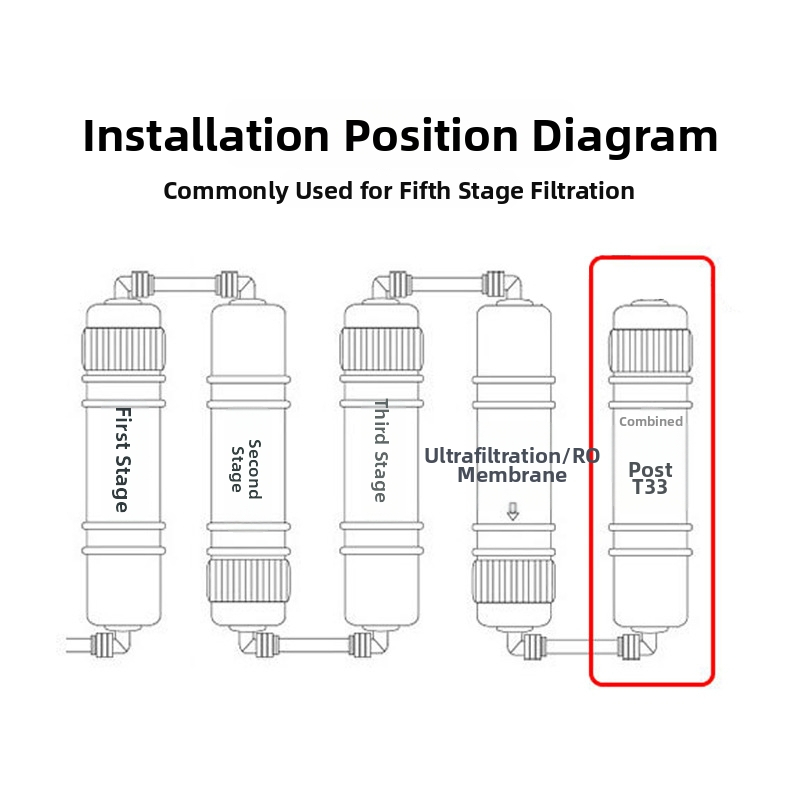 Installation Position Diagram

Commonly Used for Fifth Stage Filtration

First Stage

Second Stage

Third Stage

Ultrafiltration/RO Membrane

Combined

Post T33