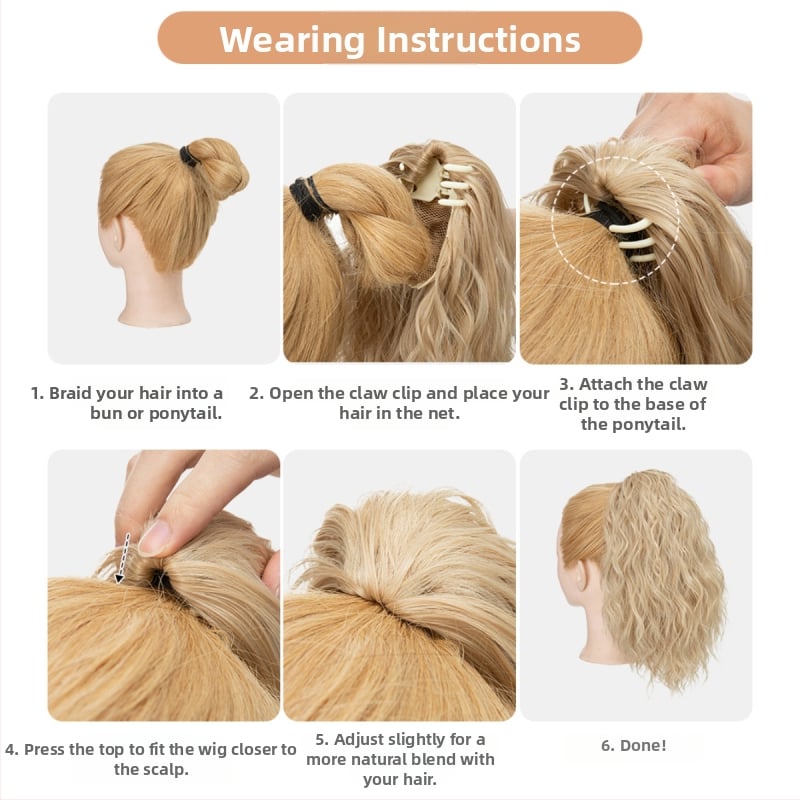 Wearing Instructions

1. Braid your hair into a bun or ponytail.

2. Open the claw clip and place your hair in the net.

3. Attach the claw clip to the base of the ponytail.

4. Press the top to fit the wig closer to the scalp.

5. Adjust slightly for a more natural blend with your hair.

6. Done!