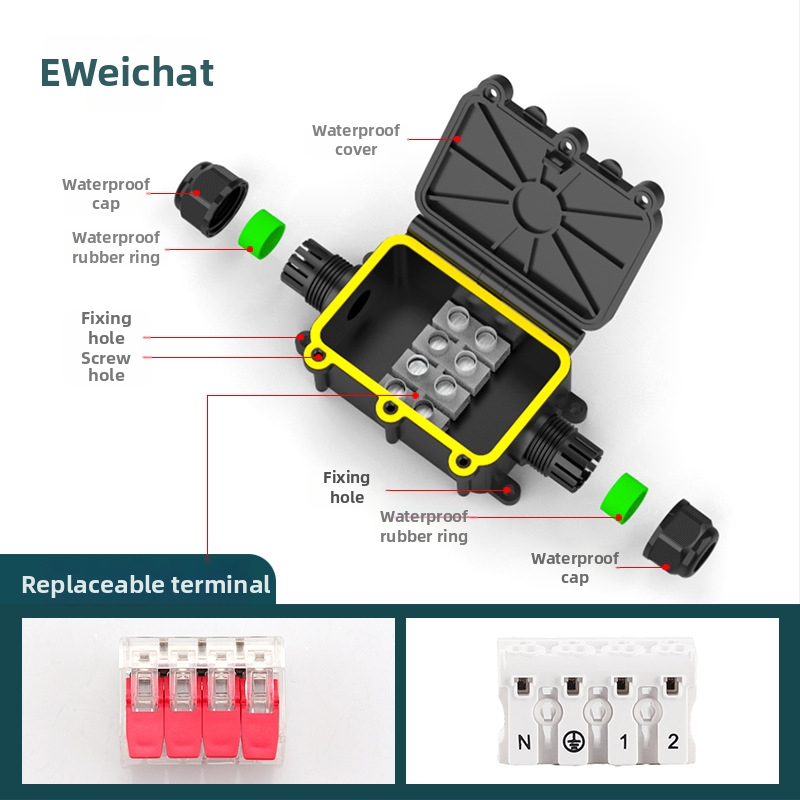 EWeichat

Waterproof cover

Waterproof cap

Waterproof rubber ring

Fixing hole

Screw hole

Fixing hole

Waterproof rubber ring

Waterproof cap

Replaceable terminal

N 1 2