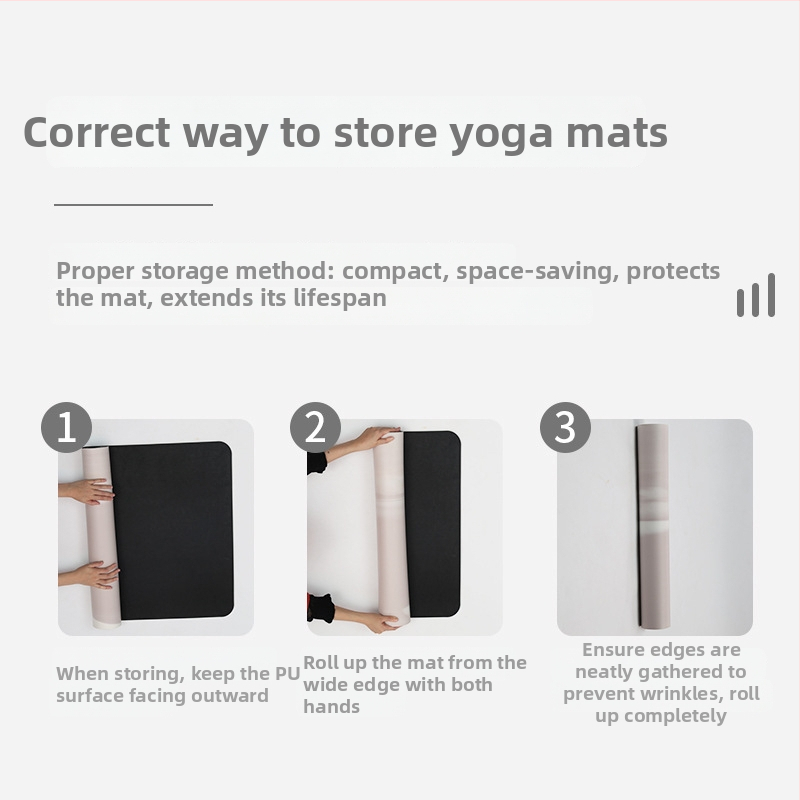 Correct way to store yoga mats

Proper storage method: compact, space-saving, protects the mat, extends its lifespan

1

When storing, keep the PU surface facing outward

2

Roll up the mat from the wide edge with both hands

3

Ensure edges are neatly gathered to prevent wrinkles, roll up completely