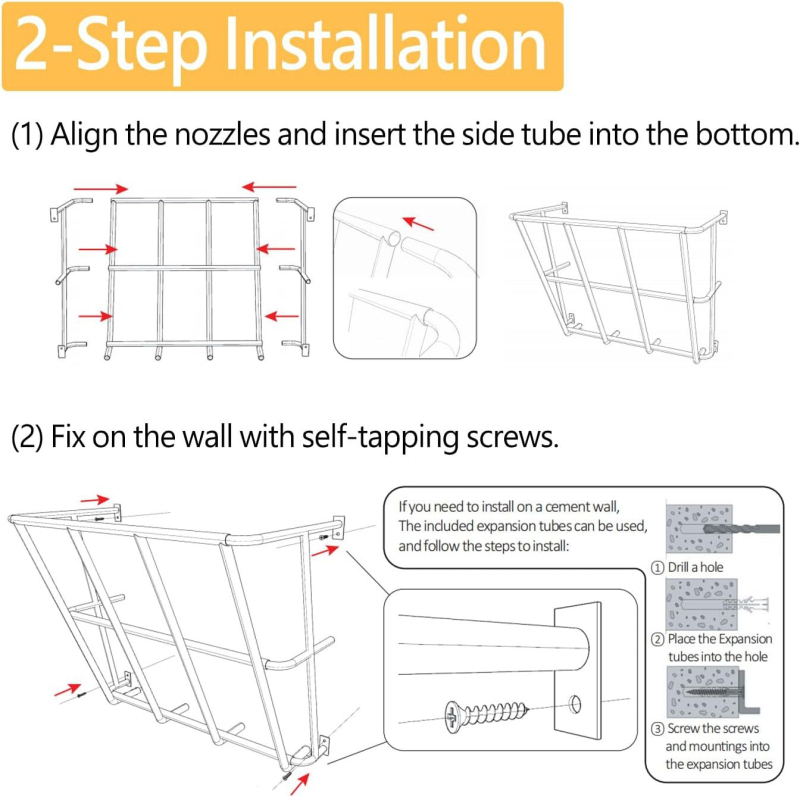 2-Step Installation

(1) Align the nozzles and insert the side tube into the bottom.

(2) Fix on the wall with self-tapping screws.

If you need to install on a cement wall, The included expansion tubes can be used, and follow the steps to install:

① Drill a hole

② Place the Expansion tubes into the hole

③ Screw the screws and mountings into the expansion tubes