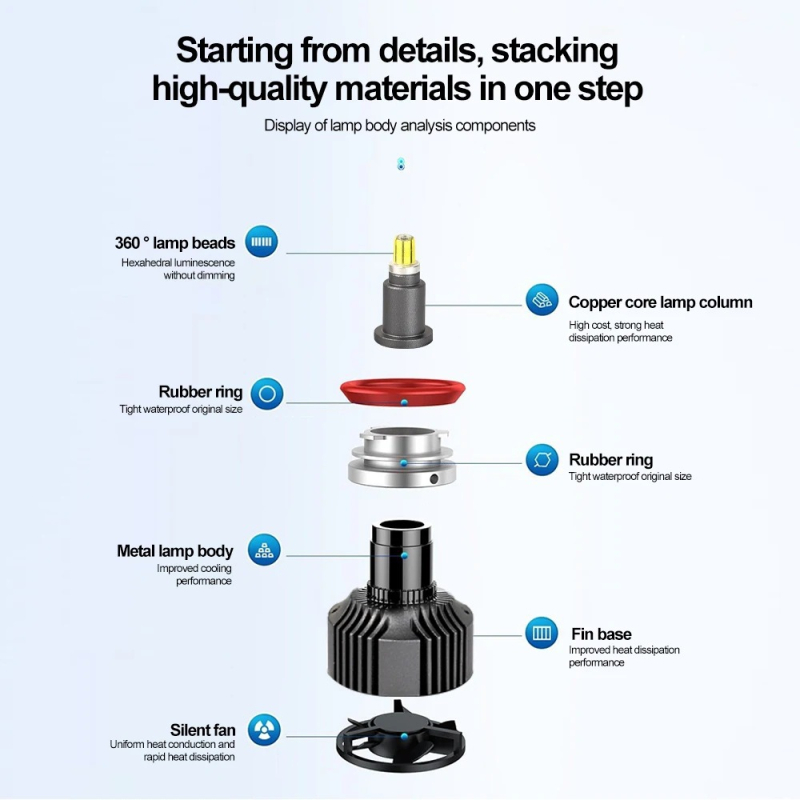 Starting from details, stacking high-quality materials in one step

Display of lamp body analysis components

360 ° lamp beads
Hexahedral luminescence without dimming

Copper core lamp column
High cost, strong heat dissipation performance

Rubber ring
Tight waterproof original size

Rubber ring
Tight waterproof original size

Metal lamp body
Improved cooling performance

Fin base
Improved heat dissipation performance

Silent fan
Uniform heat conduction and rapid heat dissipation