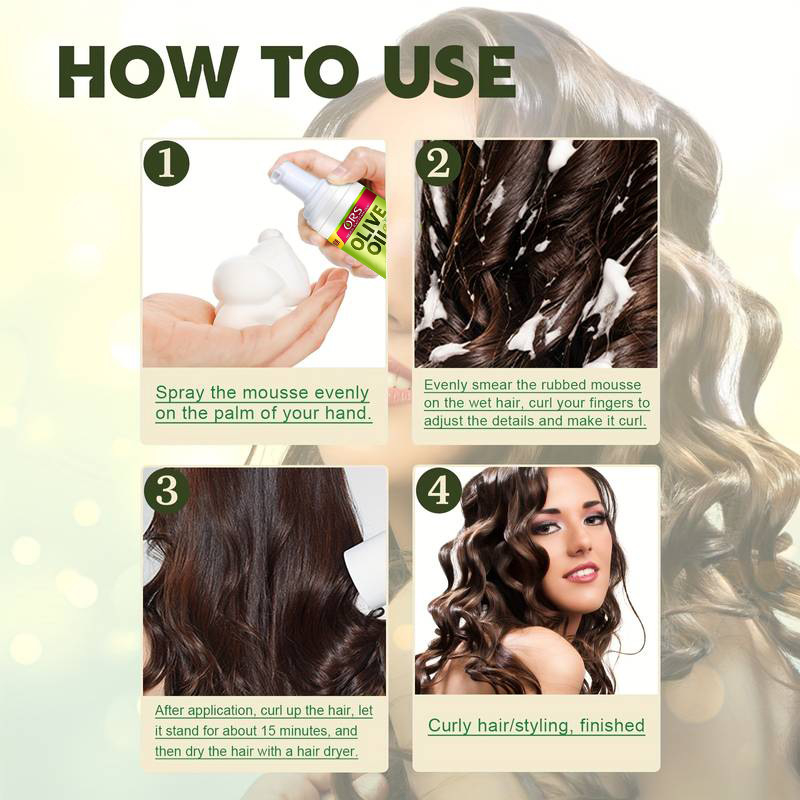 HOW TO USE

1

ORS OLIVE OIL

Spray the mousse evenly on the palm of your hand.

2

Evenly smear the rubbed mousse on the wet hair, curl your fingers to adjust the details and make it curl.

3

After application, curl up the hair, let it stand for about 15 minutes, and then dry the hair with a hair dryer.

4

Curly hair/styling, finished