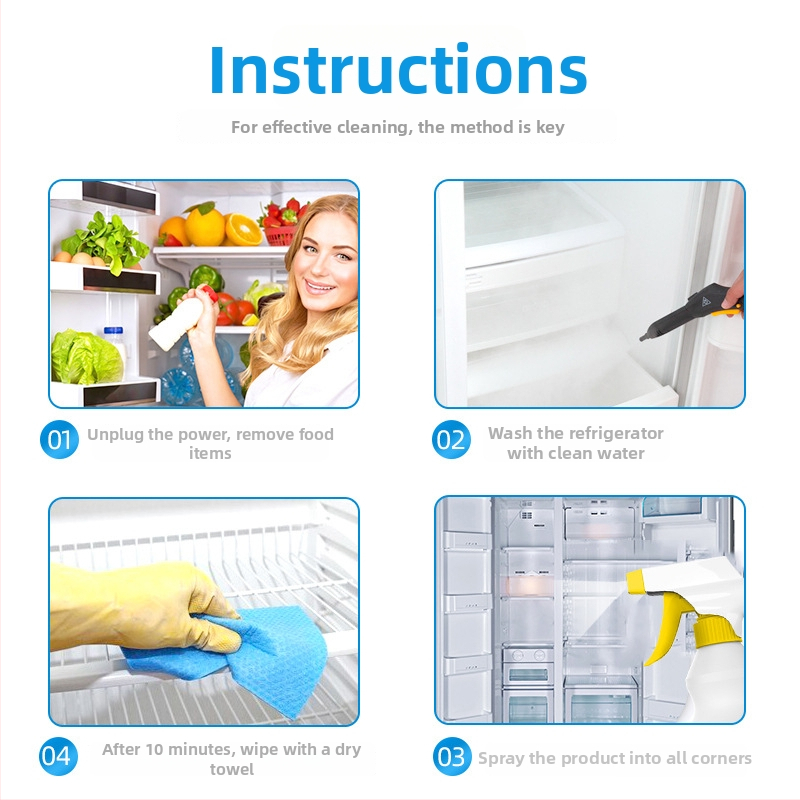 Instructions

For effective cleaning, the method is key

01 Unplug the power, remove food items

02 Wash the refrigerator with clean water

04 After 10 minutes, wipe with a dry towel

03 Spray the product into all corners