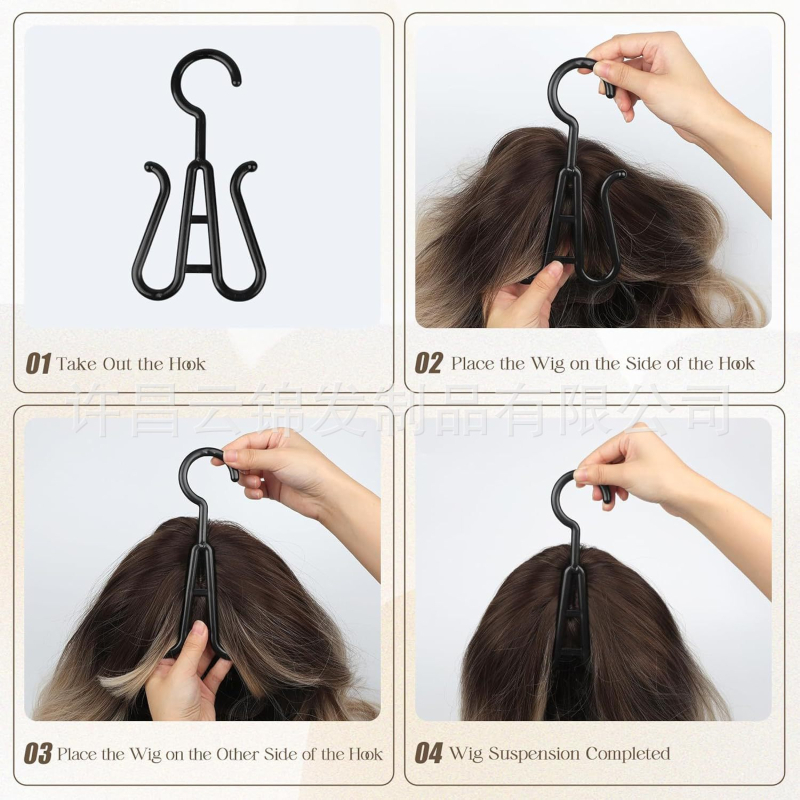 01 Take Out the Hook

02 Place the Wig on the Side of the Hook

许昌云锦发制品有限公司

03 Place the Wig on the Other Side of the Hook

04 Wig Suspension Completed