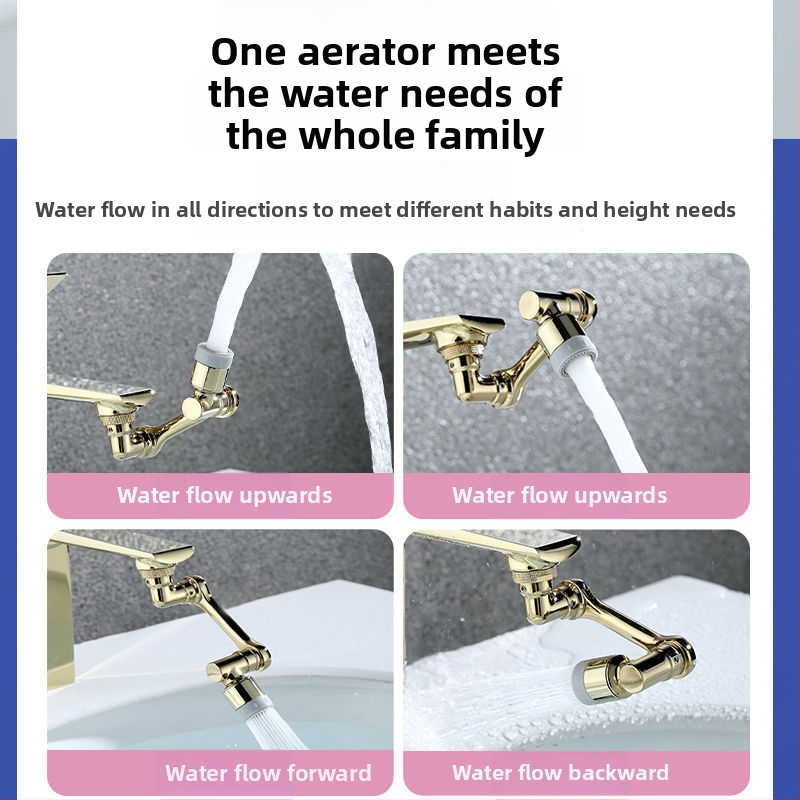 One aerator meets the water needs of the whole family

Water flow in all directions to meet different habits and height needs

Water flow upwards

Water flow upwards

Water flow forward

Water flow backward