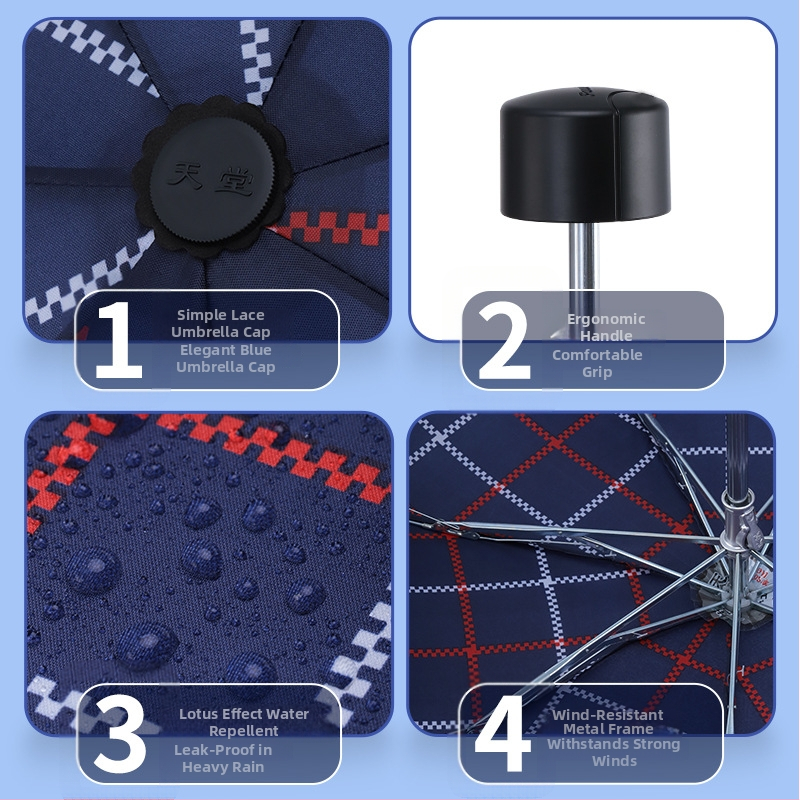 天堂

1
Simple Lace Umbrella Cap
Elegant Blue Umbrella Cap

2
Ergonomic Handle
Comfortable Grip

3
Lotus Effect Water Repellent
Leak-Proof in Heavy Rain

4
Wind-Resistant Metal Frame
Withstands Strong Winds