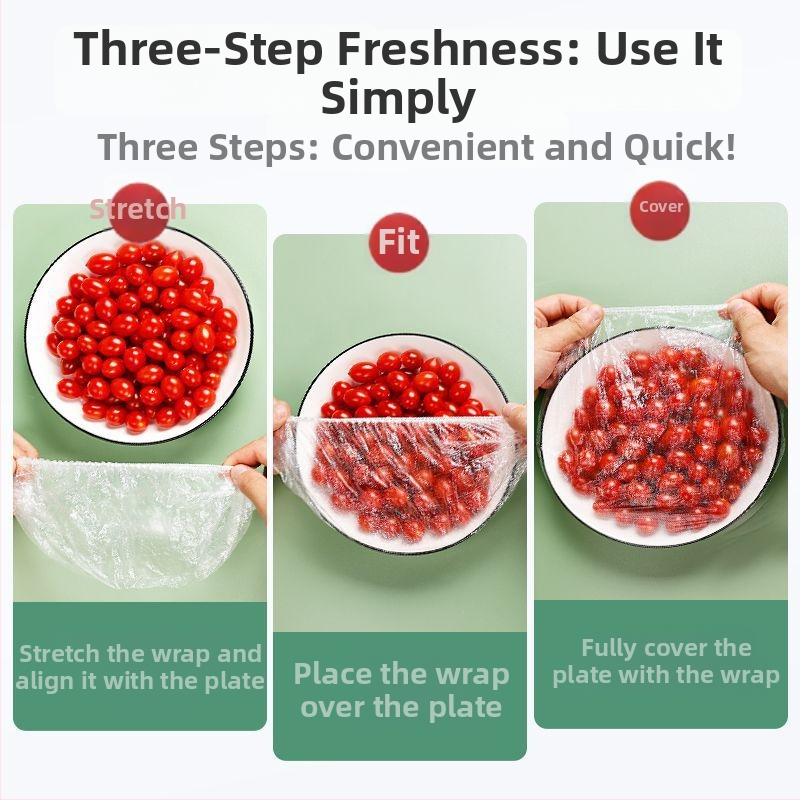 Three-Step Freshness: Use It Simply

Three Steps: Convenient and Quick!

Stretch

Stretch the wrap and align it with the plate

Fit

Place the wrap over the plate

Cover

Fully cover the plate with the wrap