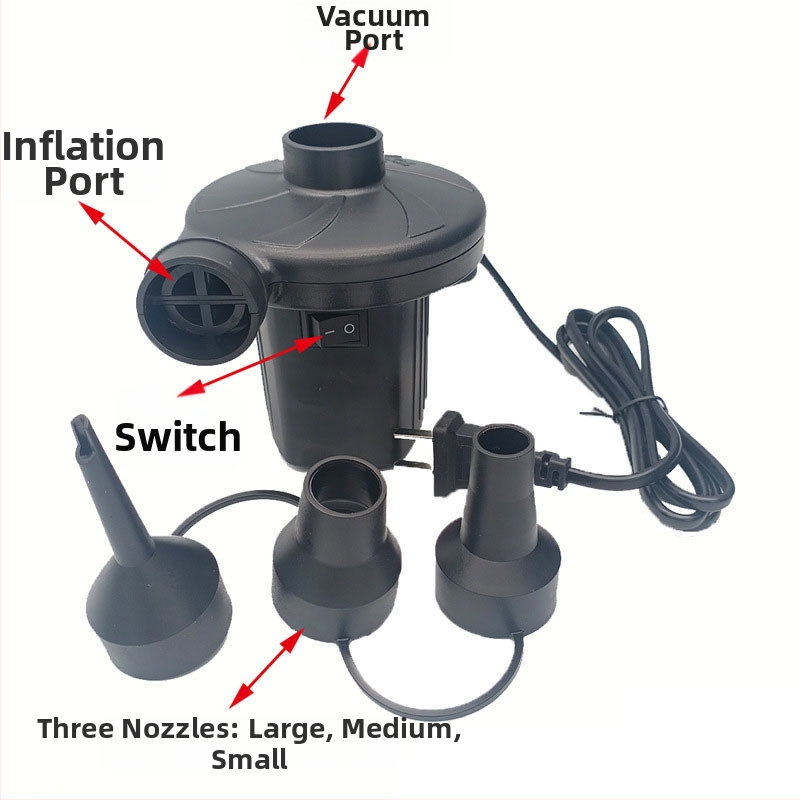 Vacuum Port

Inflation Port

Switch

Three Nozzles: Large, Medium, Small