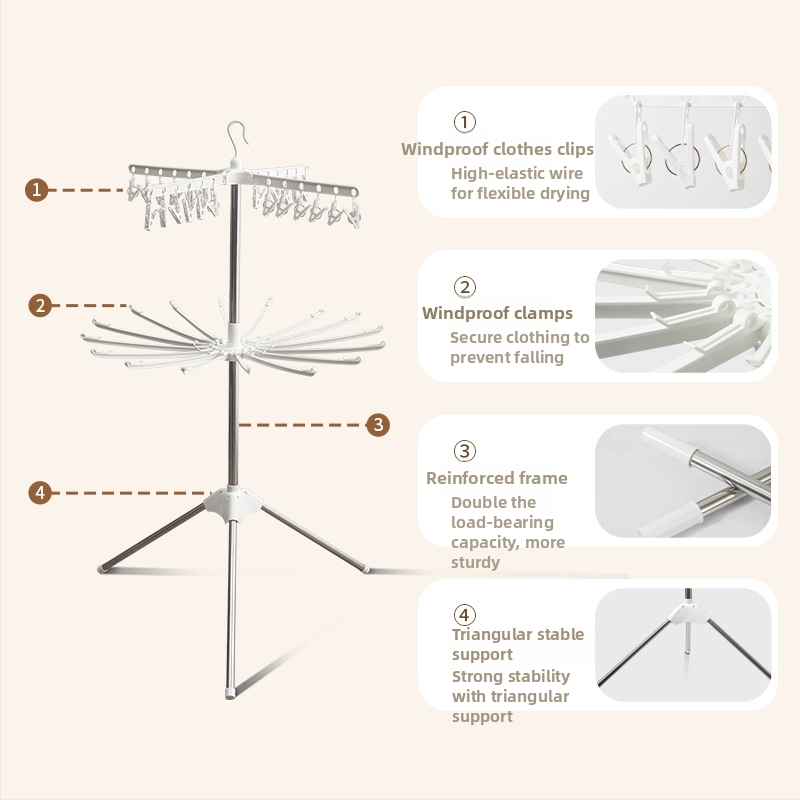 1

2

3

4

①
Windproof clothes clips
High-elastic wire for flexible drying

②
Windproof clamps
Secure clothing to prevent falling

③
Reinforced frame
Double the load-bearing capacity, more sturdy

④
Triangular stable support
Strong stability with triangular support