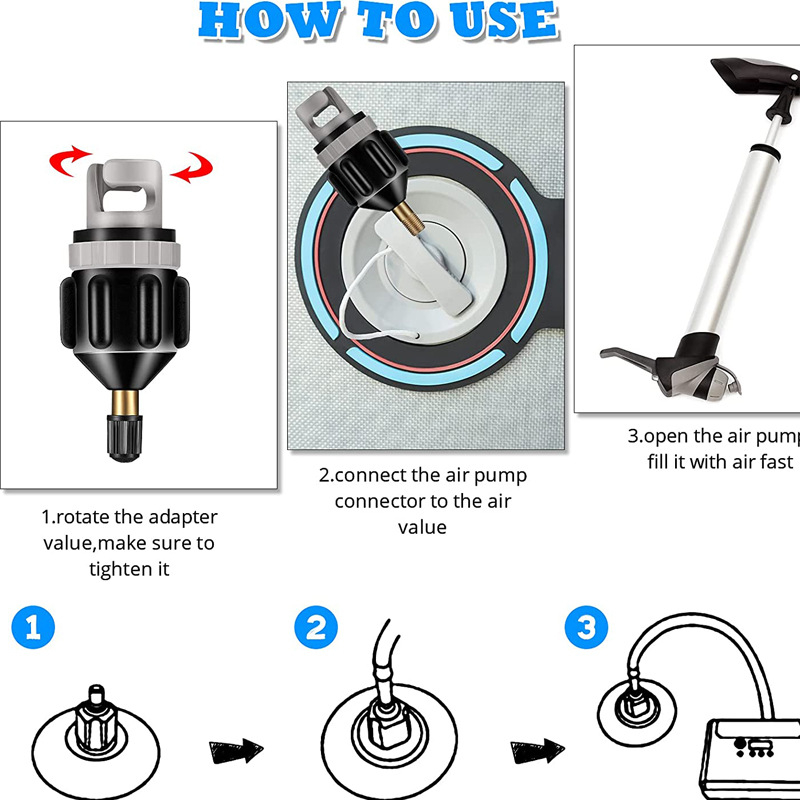 HOW TO USE

1.rotate the adapter value,make sure to tighten it

2.connect the air pump connector to the air value

3.open the air pump fill it with air fast

1

2

3