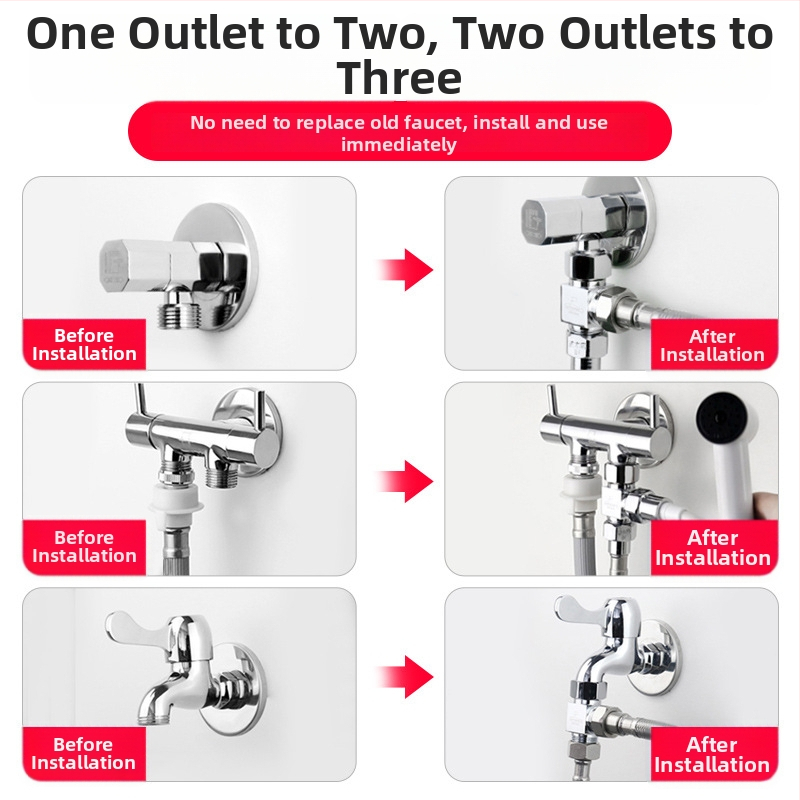 One Outlet to Two, Two Outlets to Three

No need to replace old faucet, install and use immediately

Before Installation

After Installation

Before Installation

After Installation

Before Installation

After Installation