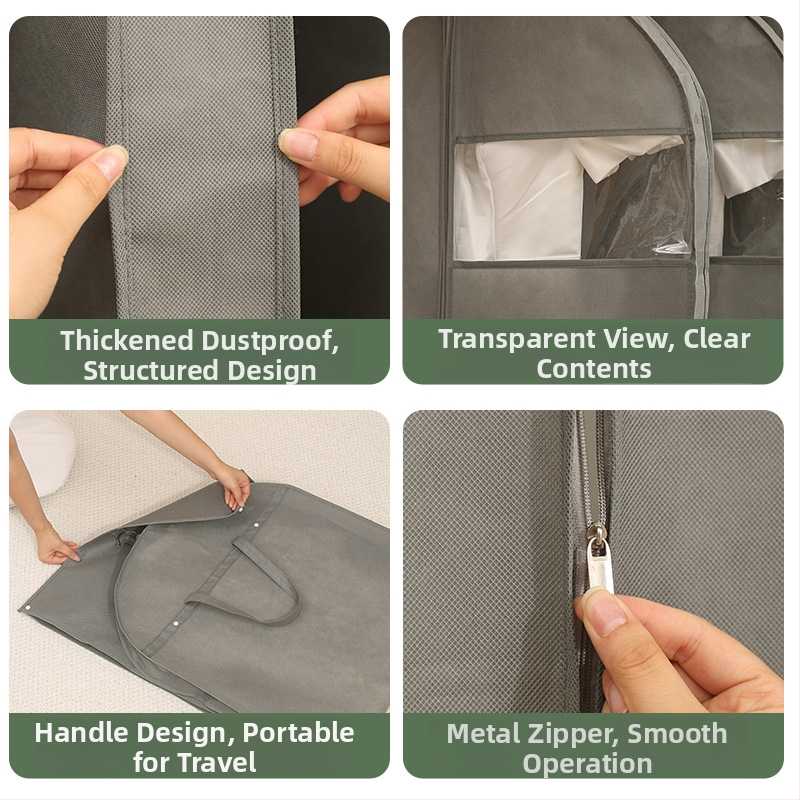 Thickened Dustproof, Structured Design

Transparent View, Clear Contents

Handle Design, Portable for Travel

Metal Zipper, Smooth Operation