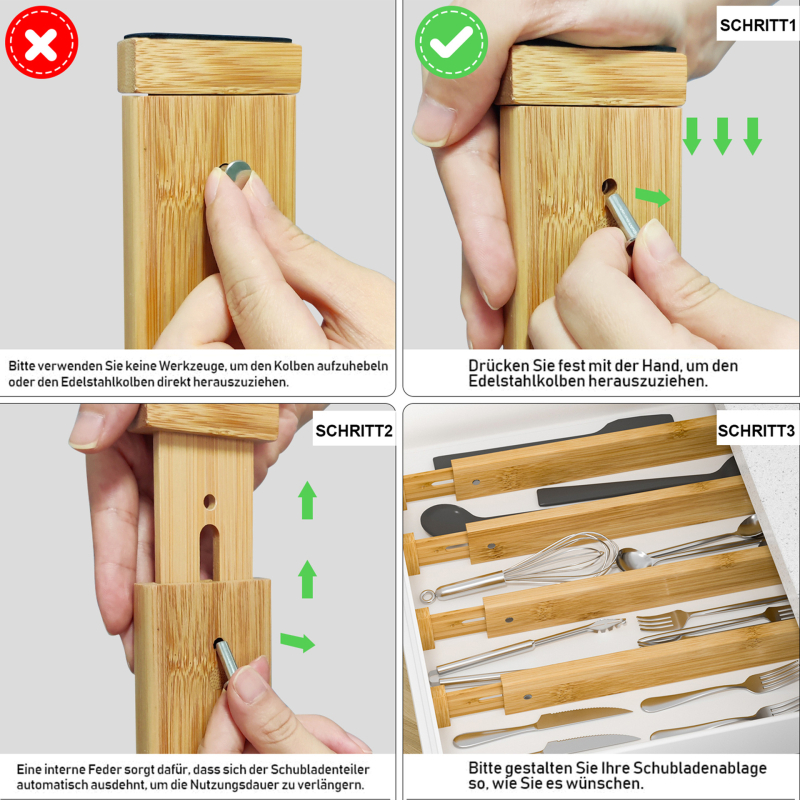 Bitte verwenden Sie keine Werkzeuge, um den Kolben aufzuhebeln oder den Edelstahlkolben direkt herauszuziehen.

SCHRITT1

Drücken Sie fest mit der Hand, um den Edelstahlkolben herauszuziehen.

SCHRITT2

Eine interne Feder sorgt dafür, dass sich der Schubladenteiler automatisch ausdehnt, um die Nutzungsdauer zu verlängern.

SCHRITT3

Bitte gestalten Sie Ihre Schubladenablage so, wie Sie es wünschen.