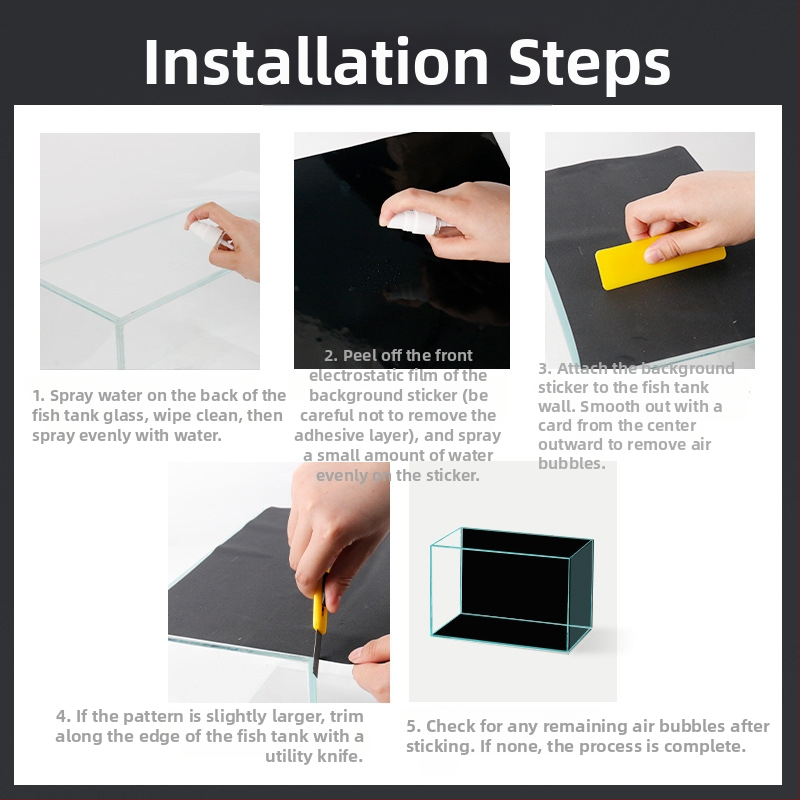 Installation Steps

1. Spray water on the back of the fish tank glass, wipe clean, then spray evenly with water.

2. Peel off the front electrostatic film of the background sticker (be careful not to remove the adhesive layer), and spray a small amount of water evenly on the sticker.

3. Attach the background sticker to the fish tank wall. Smooth out with a card from the center outward to remove air bubbles.

4. If the pattern is slightly larger, trim along the edge of the fish tank with a utility knife.

5. Check for any remaining air bubbles after sticking. If none, the process is complete.