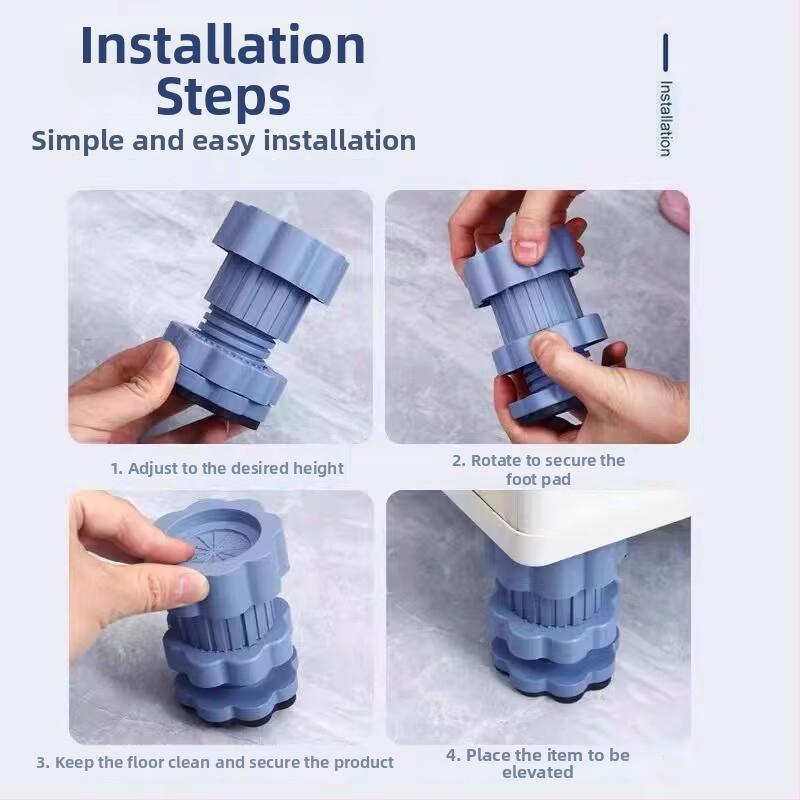 Installation Steps

Simple and easy installation

Installation

1. Adjust to the desired height

2. Rotate to secure the foot pad

3. Keep the floor clean and secure the product

4. Place the item to be elevated