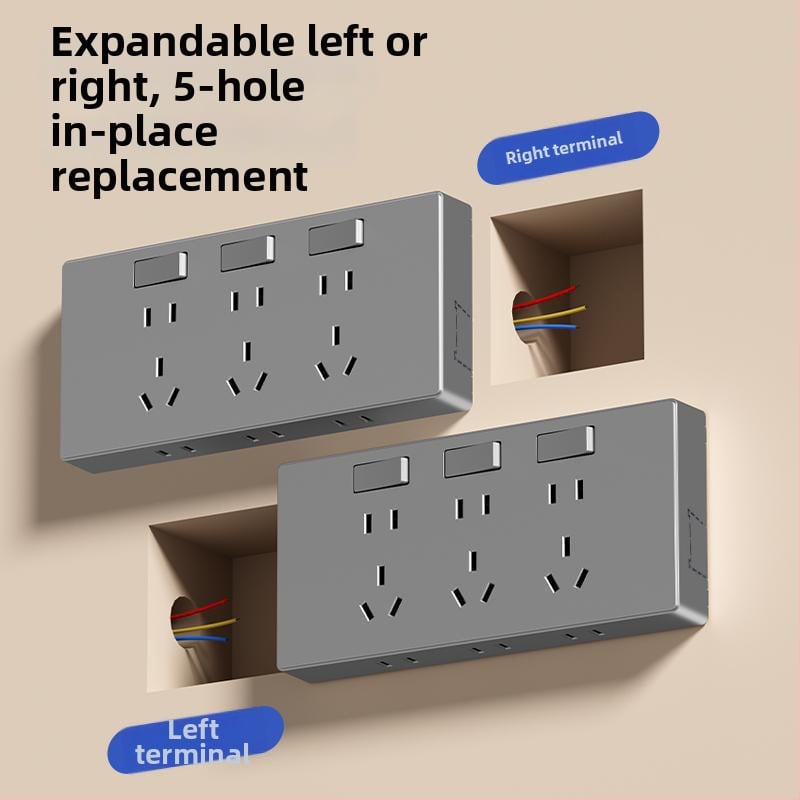 Expandable left or right, 5-hole in-place replacement

Right terminal

Left terminal