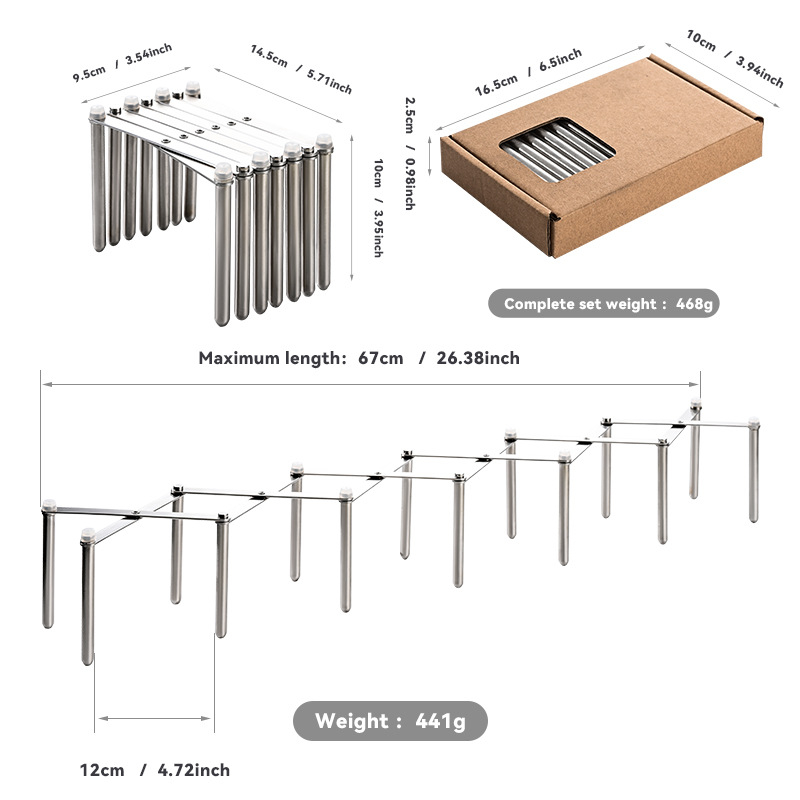 9.5cm / 3.54inch

14.5cm / 5.71inch

10cm / 3.95inch

16.5cm / 6.5inch

10cm / 3.94inch

2.5cm / 0.98inch

Complete set weight : 468g

Maximum length: 67cm / 26.38inch

Weight : 441g

12cm / 4.72inch