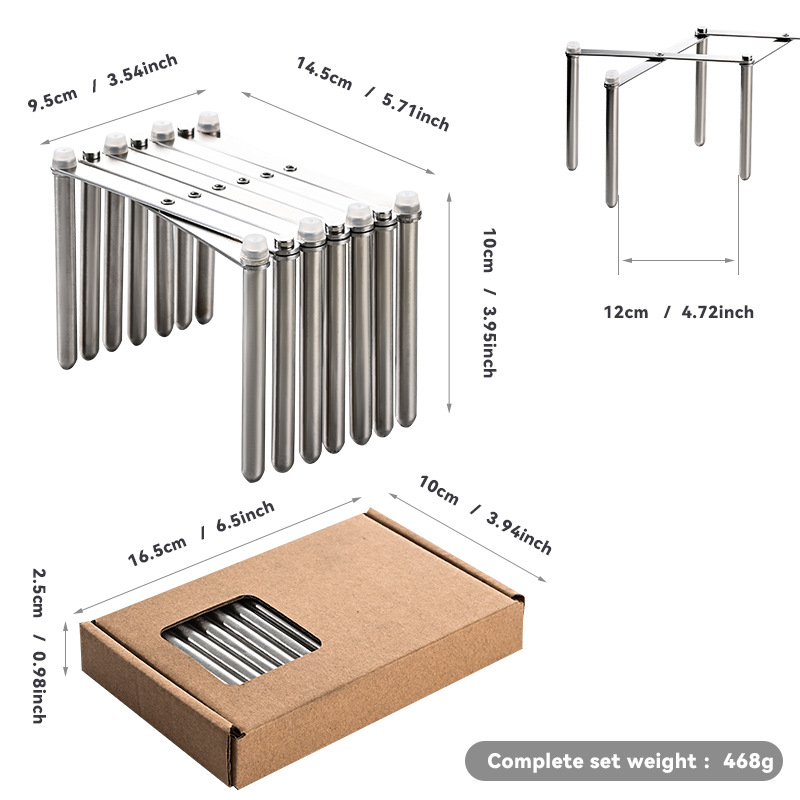 9.5cm / 3.54inch

14.5cm / 5.71inch

10cm / 3.95inch

12cm / 4.72inch

16.5cm / 6.5inch

10cm / 3.94inch

2.5cm / 0.98inch

Complete set weight : 468g