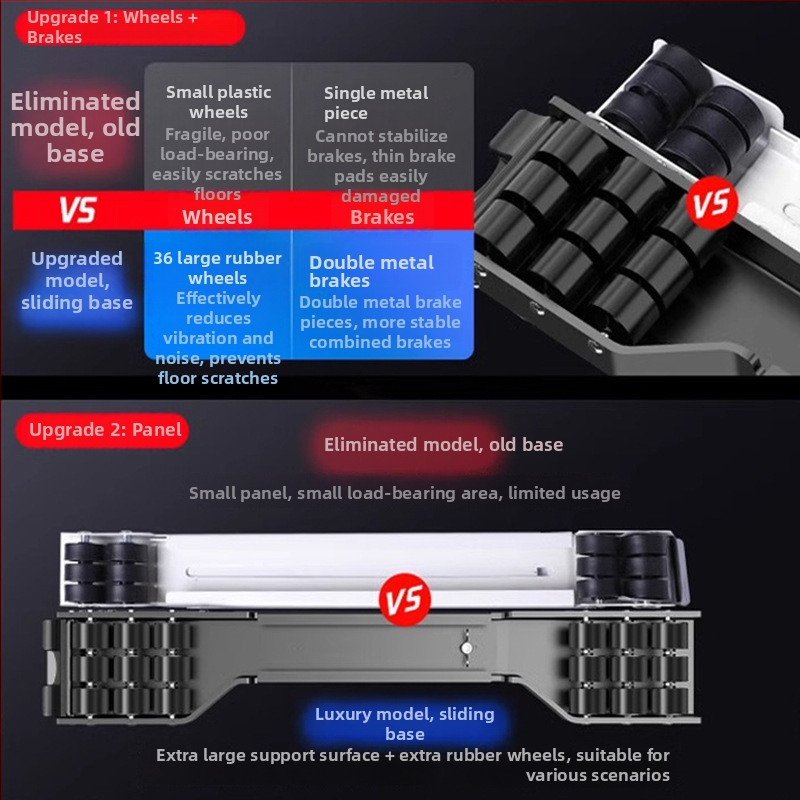 Upgrade 1: Wheels + Brakes

Eliminated model, old base

Small plastic wheels
Fragile, poor load-bearing, easily scratches floors

Single metal piece
Cannot stabilize brakes, thin brake pads easily damaged

VS
Wheels
Brakes

Upgraded model, sliding base

36 large rubber wheels
Effectively reduces vibration and noise, prevents floor scratches

Double metal brakes
Double metal brake pieces, more stable combined brakes

VS

Upgrade 2: Panel

Eliminated model, old base

Small panel, small load-bearing area, limited usage

VS

Luxury model, sliding base
Extra large support surface + extra rubber wheels, suitable for various scenarios