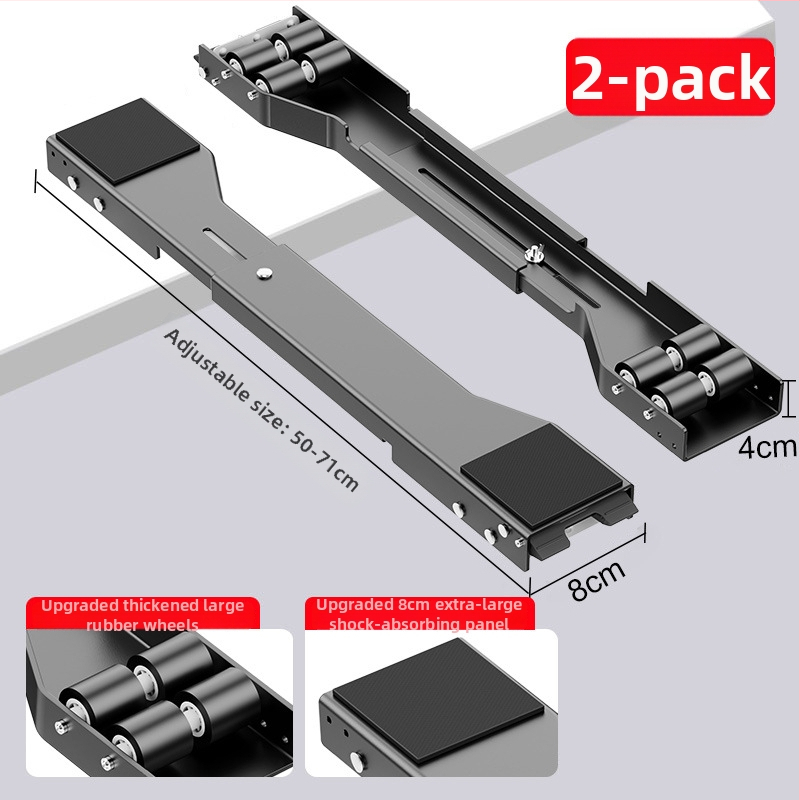 2-pack

Adjustable size: 50-71cm

4cm

8cm

Upgraded thickened large rubber wheels

Upgraded 8cm extra-large shock-absorbing panel