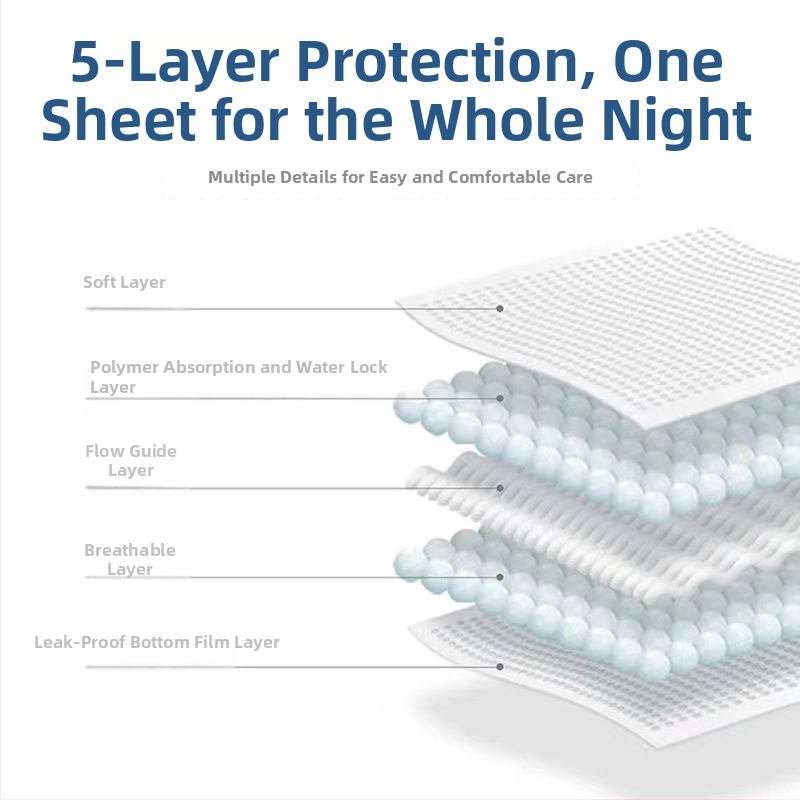 5-Layer Protection, One Sheet for the Whole Night

Multiple Details for Easy and Comfortable Care

Soft Layer

Polymer Absorption and Water Lock Layer

Flow Guide Layer

Breathable Layer

Leak-Proof Bottom Film Layer