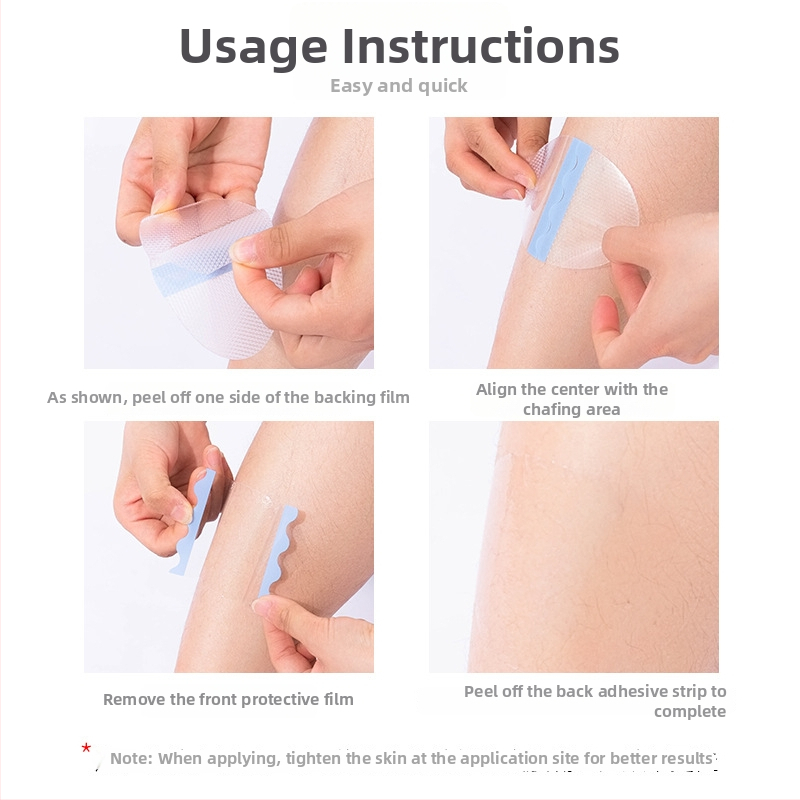 Usage Instructions

Easy and quick

As shown, peel off one side of the backing film

Align the center with the chafing area

Remove the front protective film

Peel off the back adhesive strip to complete

* Note: When applying, tighten the skin at the application site for better results