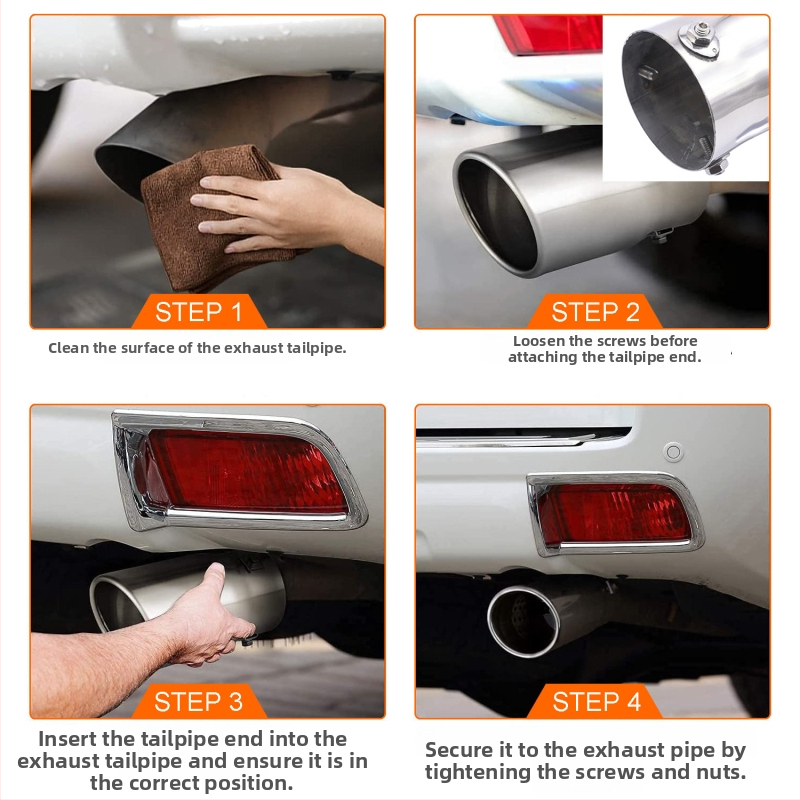 STEP 1

Clean the surface of the exhaust tailpipe.

STEP 2

Loosen the screws before attaching the tailpipe end.

STEP 3

Insert the tailpipe end into the exhaust tailpipe and ensure it is in the correct position.

STEP 4

Secure it to the exhaust pipe by tightening the screws and nuts.