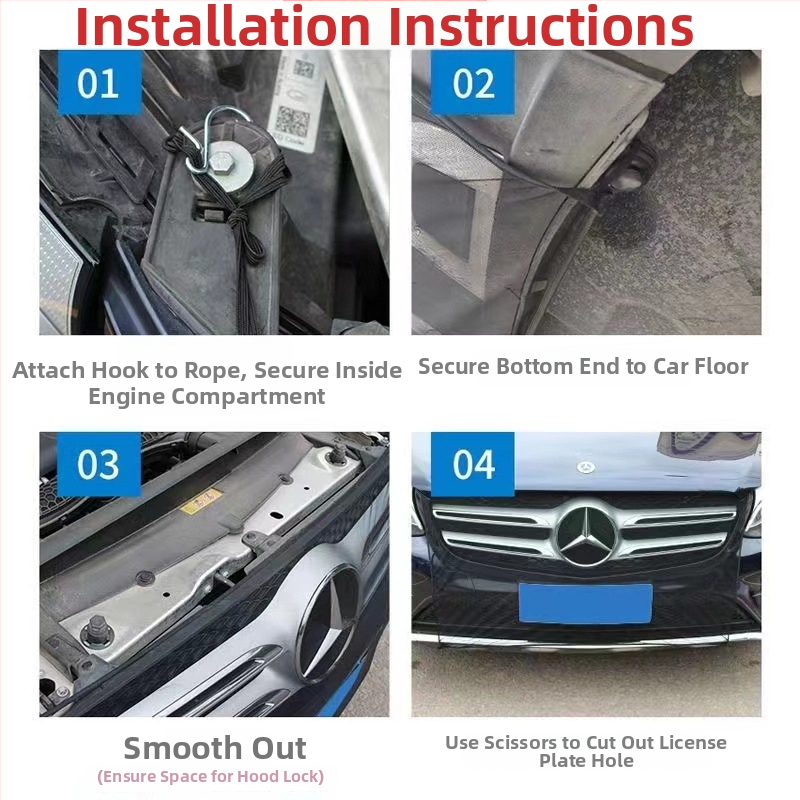 Installation Instructions

01

Attach Hook to Rope, Secure Inside Engine Compartment

02

Secure Bottom End to Car Floor

03

Smooth Out
(Ensure Space for Hood Lock)

04

Use Scissors to Cut Out License Plate Hole