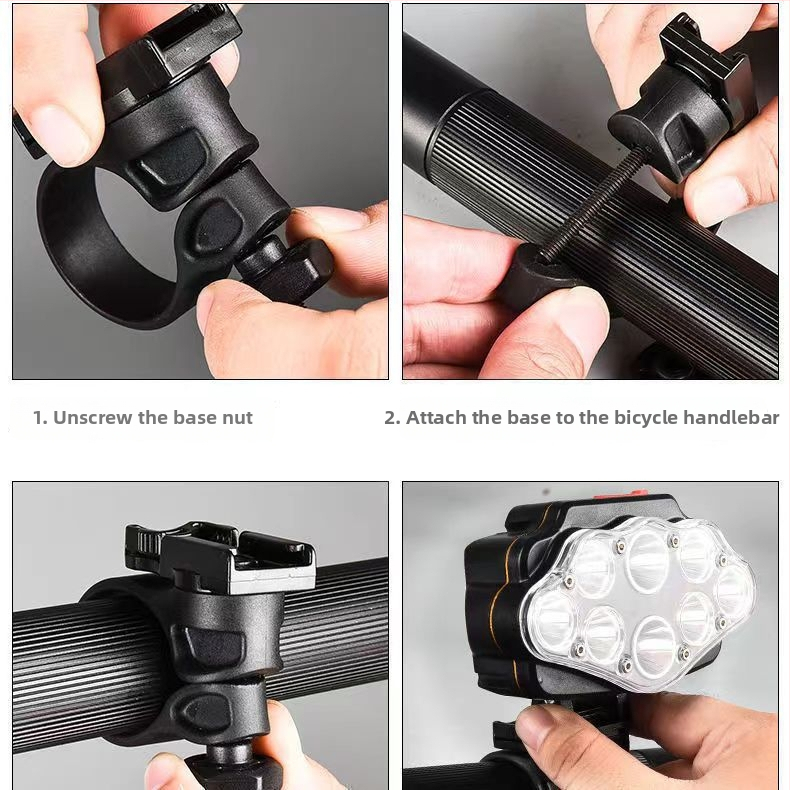 1. Unscrew the base nut

2. Attach the base to the bicycle handlebar