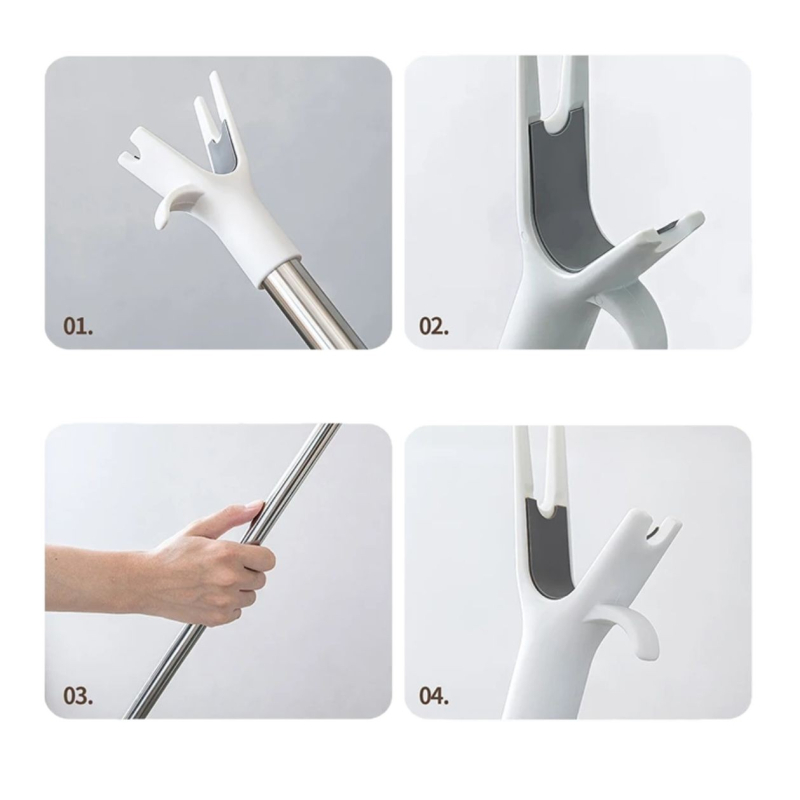 01.

02.

03.

04.