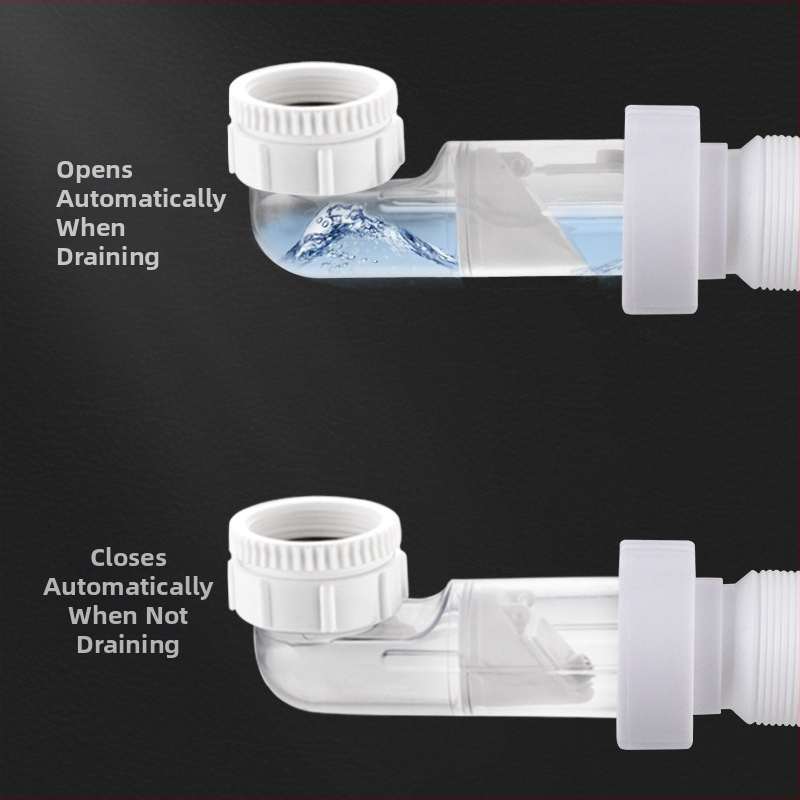 Opens Automatically When Draining

Closes Automatically When Not Draining