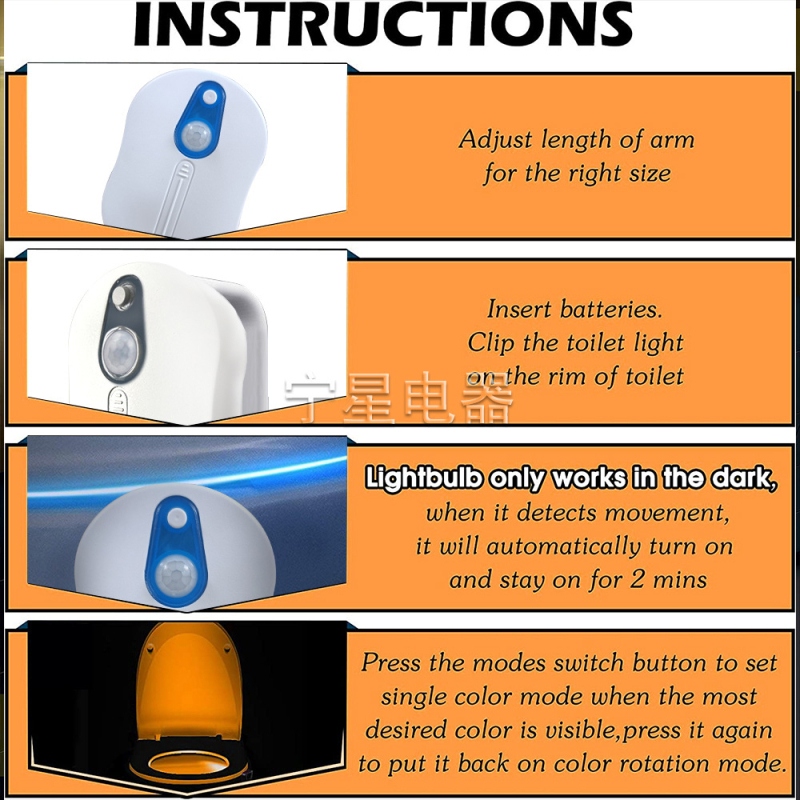 INSTRUCTIONS

Adjust length of arm for the right size

Insert batteries. Clip the toilet light on the rim of toilet

宁星电器

Lightbulb only works in the dark, when it detects movement, it will automatically turn on and stay on for 2 mins

Press the modes switch button to set single color mode when the most desired color is visible,press it again to put it back on color rotation mode.