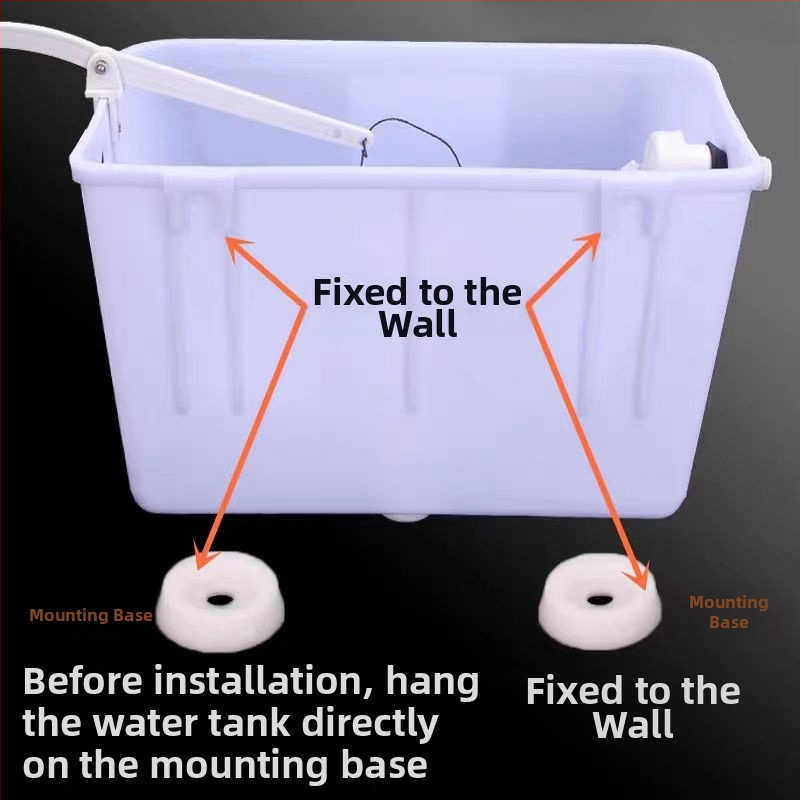 Fixed to the Wall

Mounting Base

Mounting Base

Before installation, hang the water tank directly on the mounting base

Fixed to the Wall