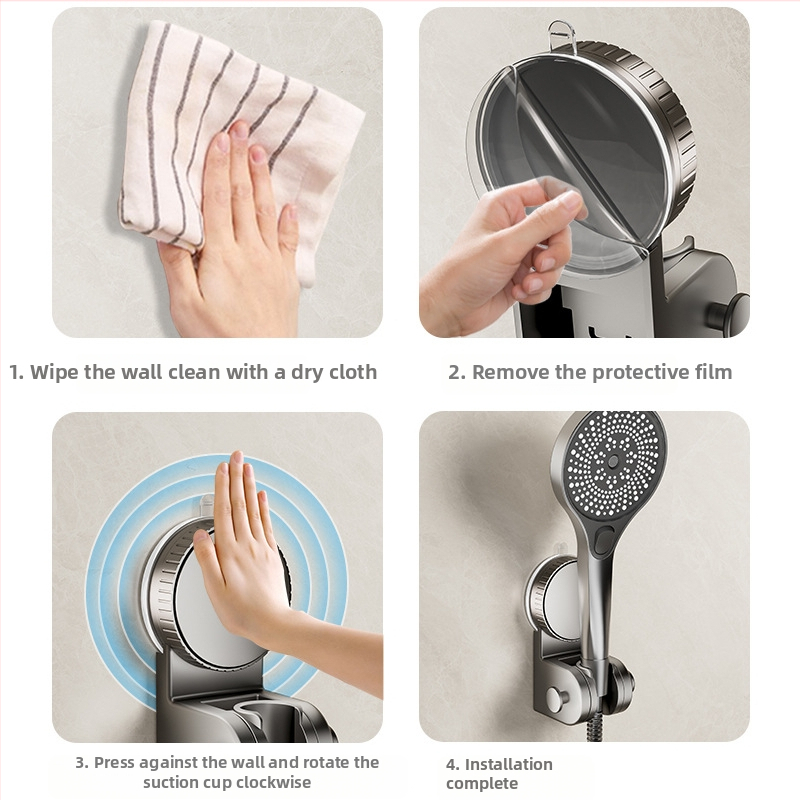 1. Wipe the wall clean with a dry cloth

2. Remove the protective film

3. Press against the wall and rotate the suction cup clockwise

4. Installation complete