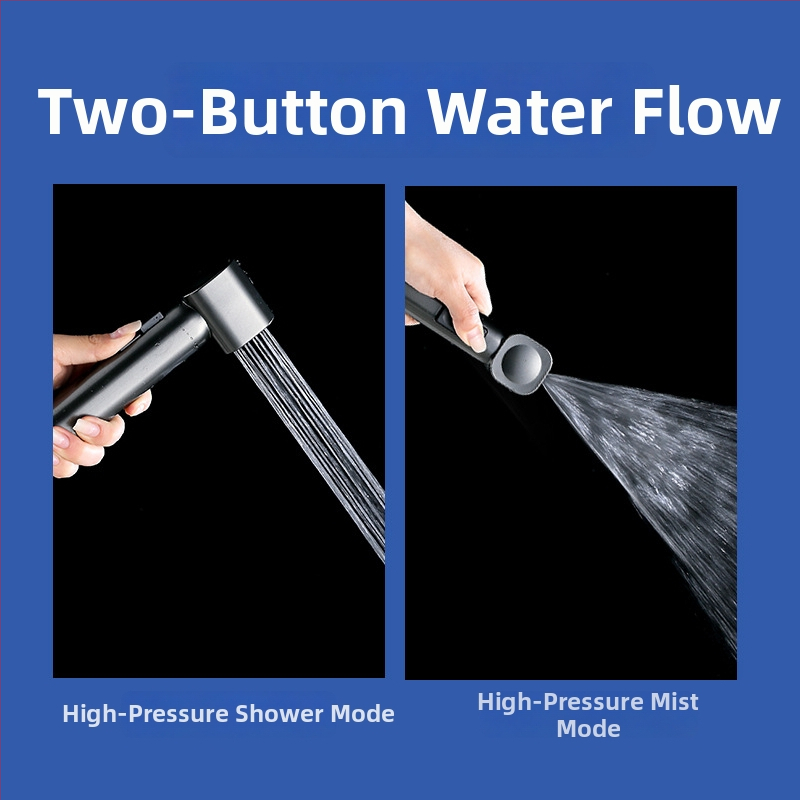 Two-Button Water Flow

High-Pressure Shower Mode

High-Pressure Mist Mode