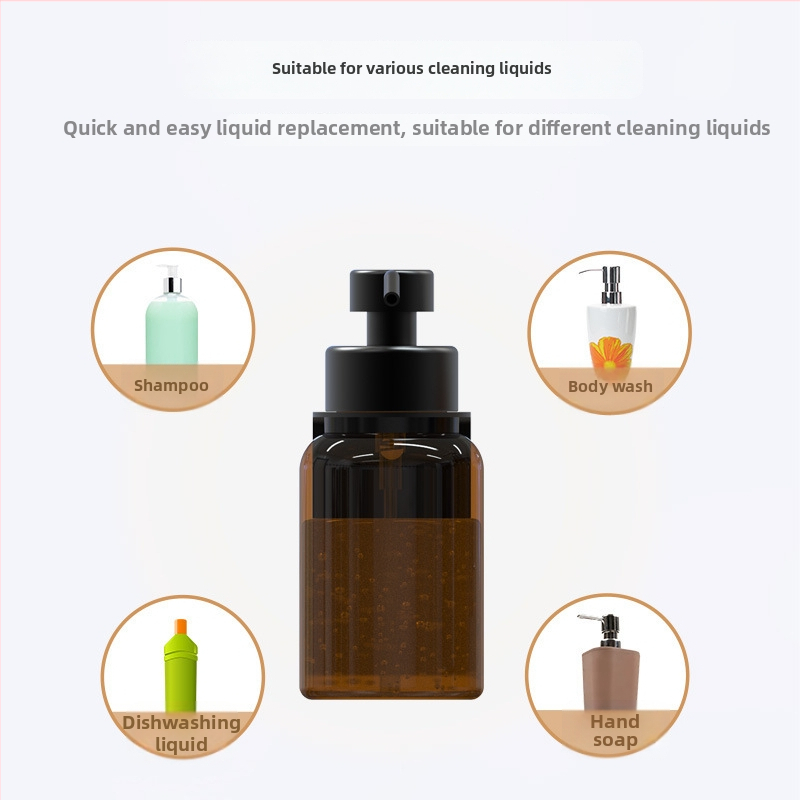 Suitable for various cleaning liquids

Quick and easy liquid replacement, suitable for different cleaning liquids

Shampoo

Body wash

Dishwashing liquid

Hand soap