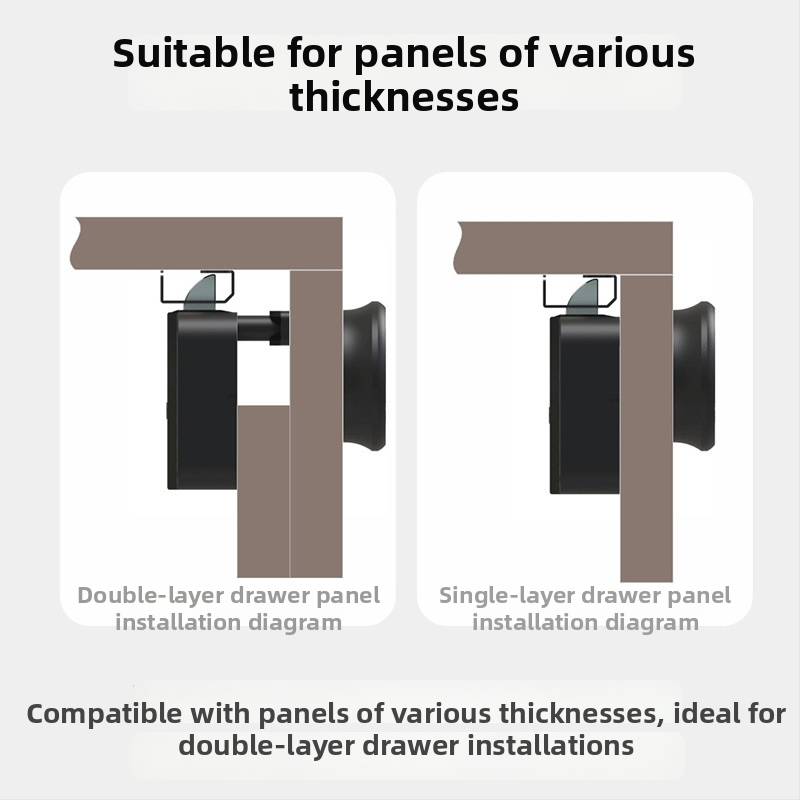 Suitable for panels of various thicknesses

Double-layer drawer panel installation diagram

Single-layer drawer panel installation diagram

Compatible with panels of various thicknesses, ideal for double-layer drawer installations