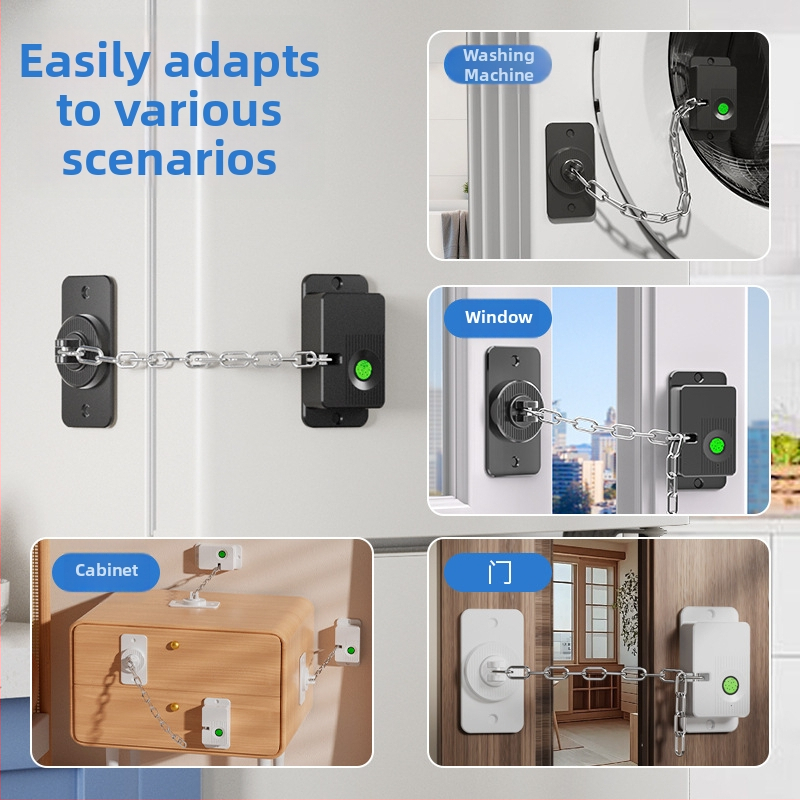 Easily adapts to various scenarios

Washing Machine

Window

Cabinet

门