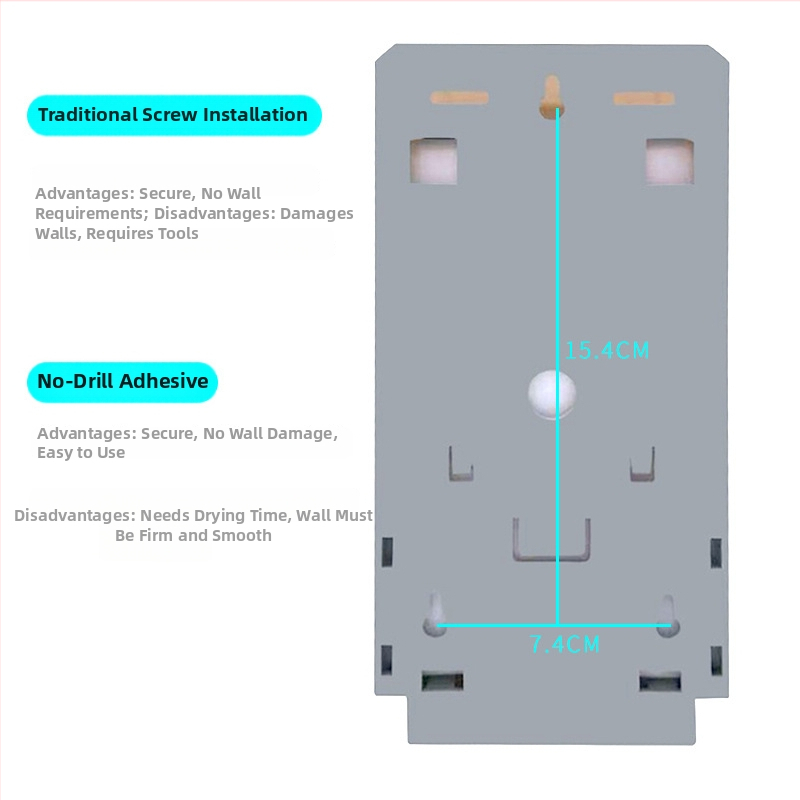 Traditional Screw Installation

Advantages: Secure, No Wall Requirements; Disadvantages: Damages Walls, Requires Tools

No-Drill Adhesive

Advantages: Secure, No Wall Damage, Easy to Use

Disadvantages: Needs Drying Time, Wall Must Be Firm and Smooth

15.4CM

7.4CM