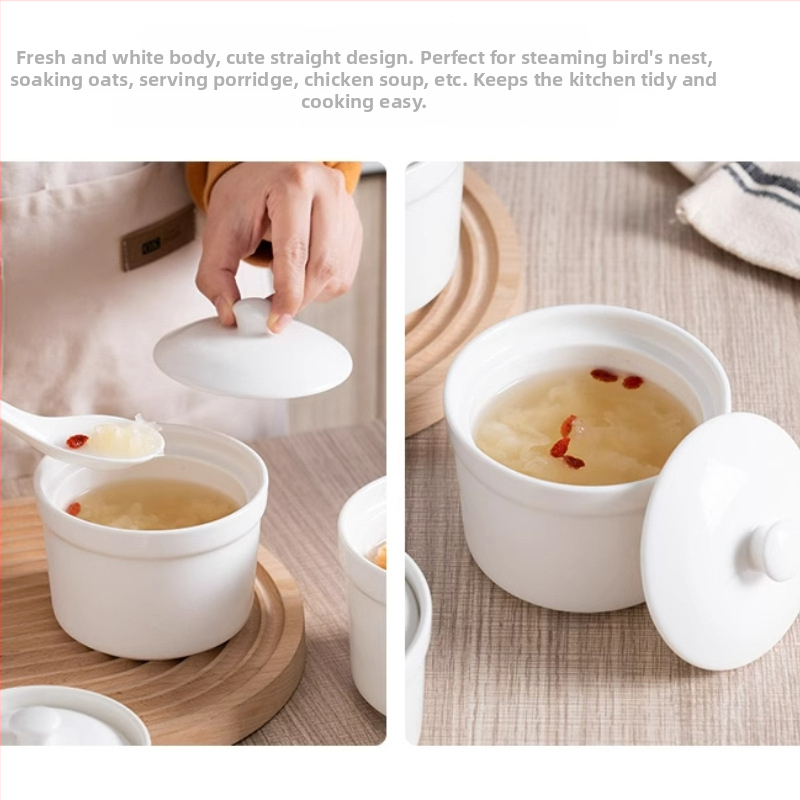 Fresh and white body, cute straight design. Perfect for steaming bird's nest, soaking oats, serving porridge, chicken soup, etc. Keeps the kitchen tidy and cooking easy.