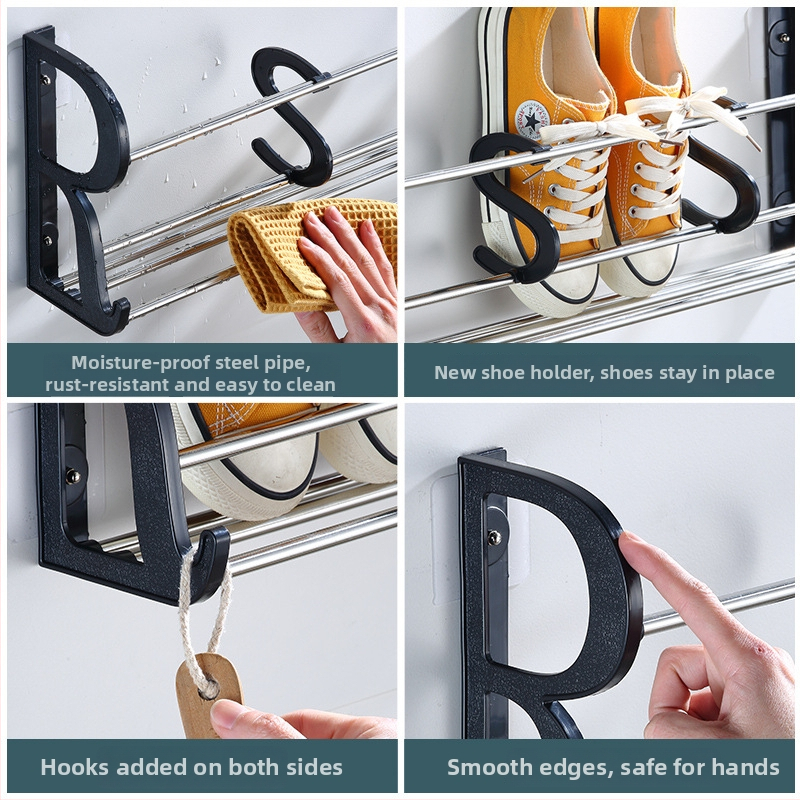 Moisture-proof steel pipe, rust-resistant and easy to clean

New shoe holder, shoes stay in place

Hooks added on both sides

Smooth edges, safe for hands