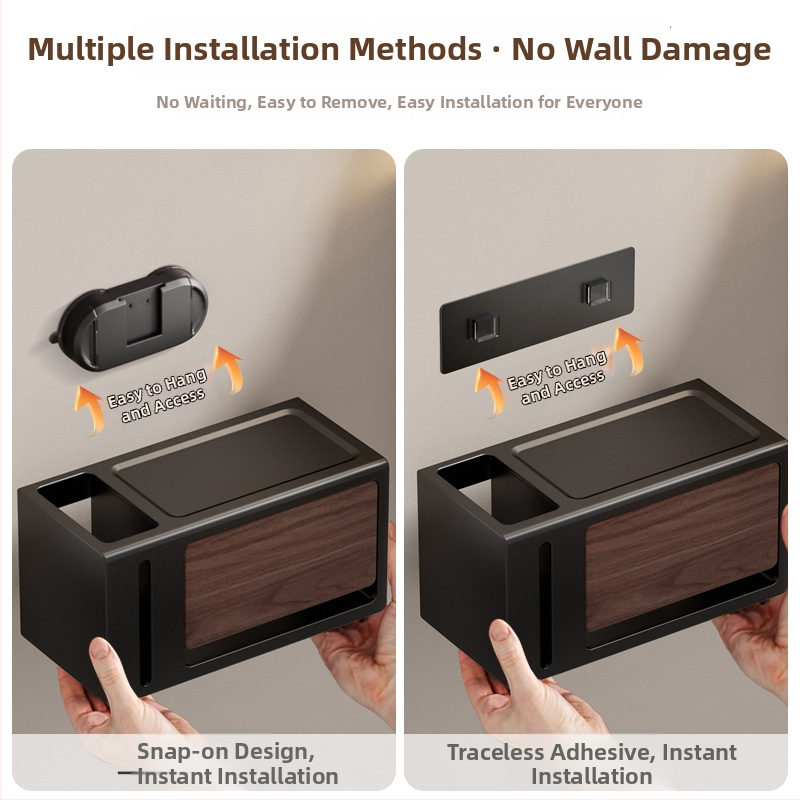 Multiple Installation Methods · No Wall Damage

No Waiting, Easy to Remove, Easy Installation for Everyone

Easy to Hang and Access

Snap-on Design, Instant Installation

Easy to Hang and Access

Traceless Adhesive, Instant Installation