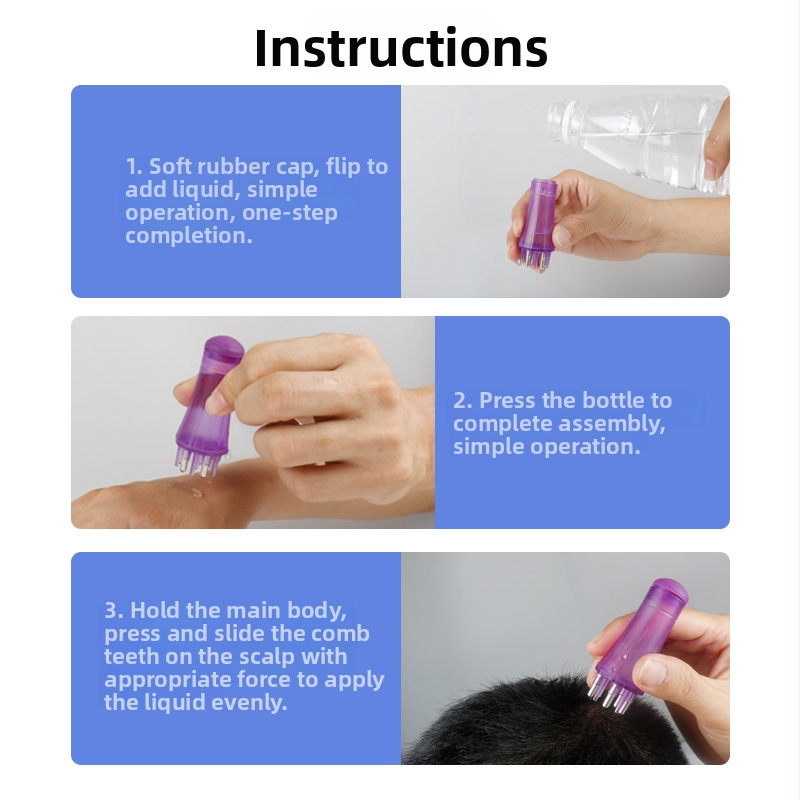 Instructions

1. Soft rubber cap, flip to add liquid, simple operation, one-step completion.

2. Press the bottle to complete assembly, simple operation.

3. Hold the main body, press and slide the comb teeth on the scalp with appropriate force to apply the liquid evenly.