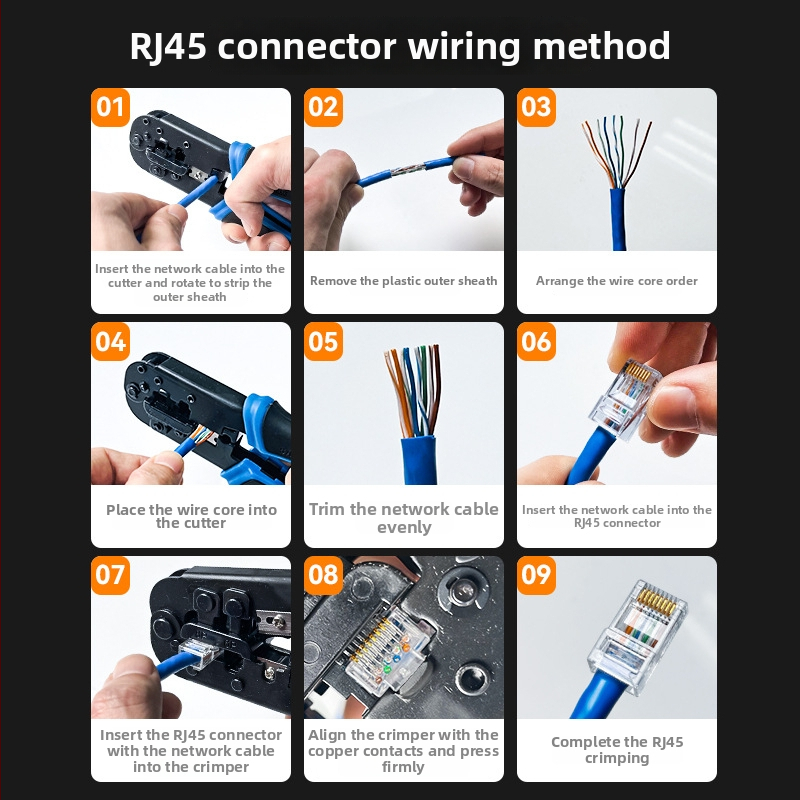 RJ45 connector wiring method

01
Insert the network cable into the cutter and rotate to strip the outer sheath

02
Remove the plastic outer sheath

03
Arrange the wire core order

04
Place the wire core into the cutter

05
Trim the network cable evenly

06
Insert the network cable into the RJ45 connector

07
Insert the RJ45 connector with the network cable into the crimper

08
Align the crimper with the copper contacts and press firmly

09
Complete the RJ45 crimping